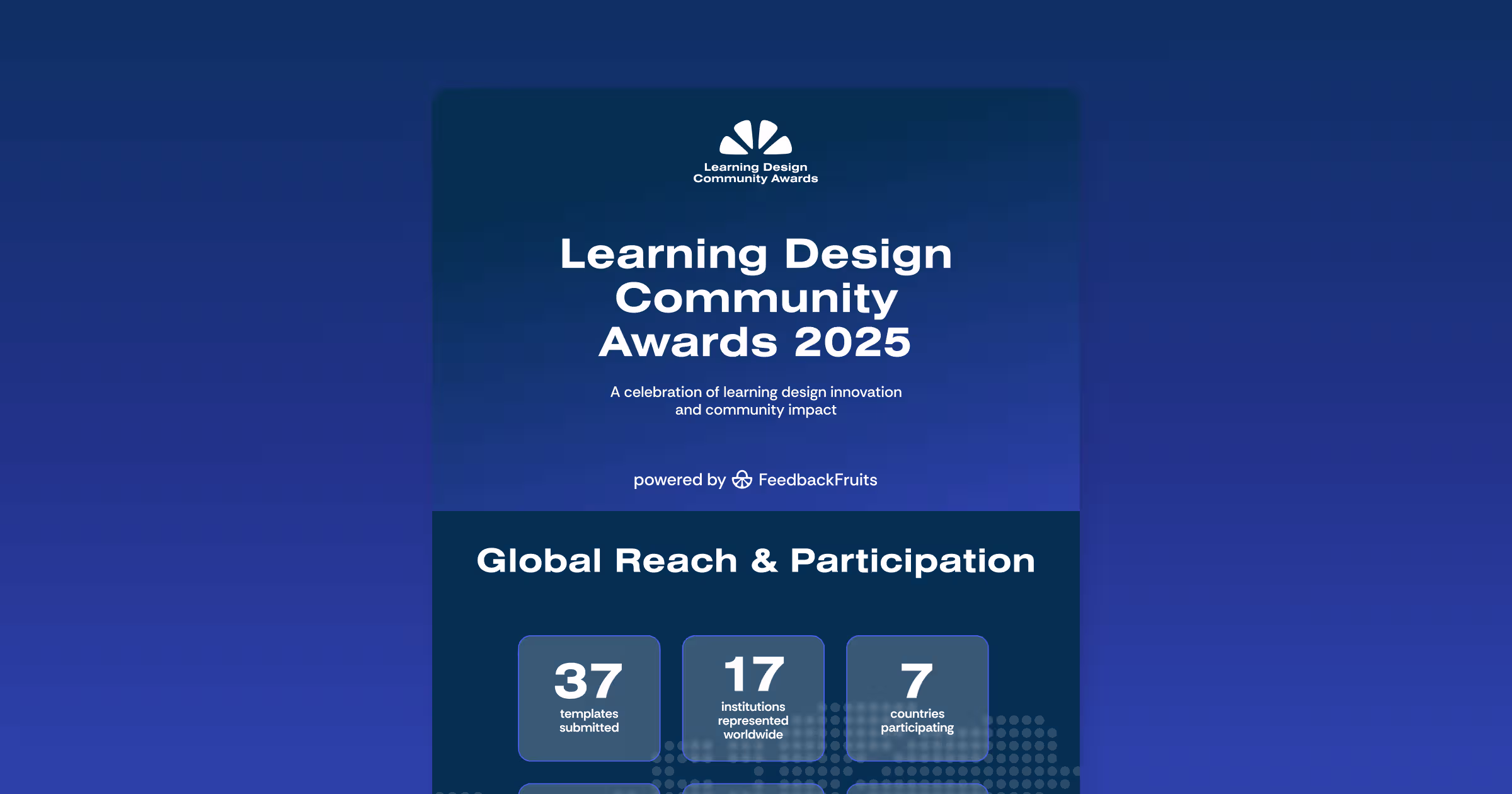 Learning Design
Community Awards

Learning Design Community Awards 2025

A celebration of learning design innovation and community impact

powered by FeedbackFruits

Global Reach & Participation

37
templates submitted

17
institutions represented worldwide

7
countries participating