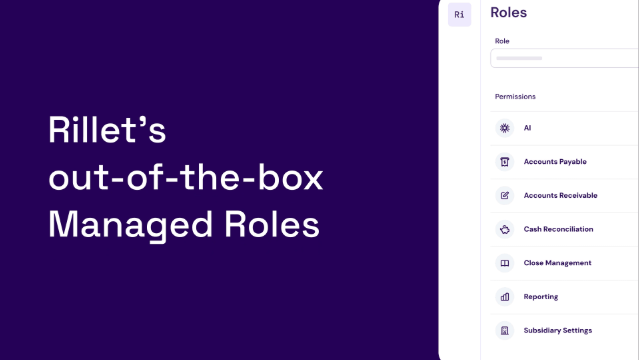 Rillet's out-of-the-box Managed Roles

Ri

Roles

Role

Permissions

AI

Accounts Payable

Accounts Receivable

Cash Reconciliation

Close Management

Reporting

Subsidiary Settings