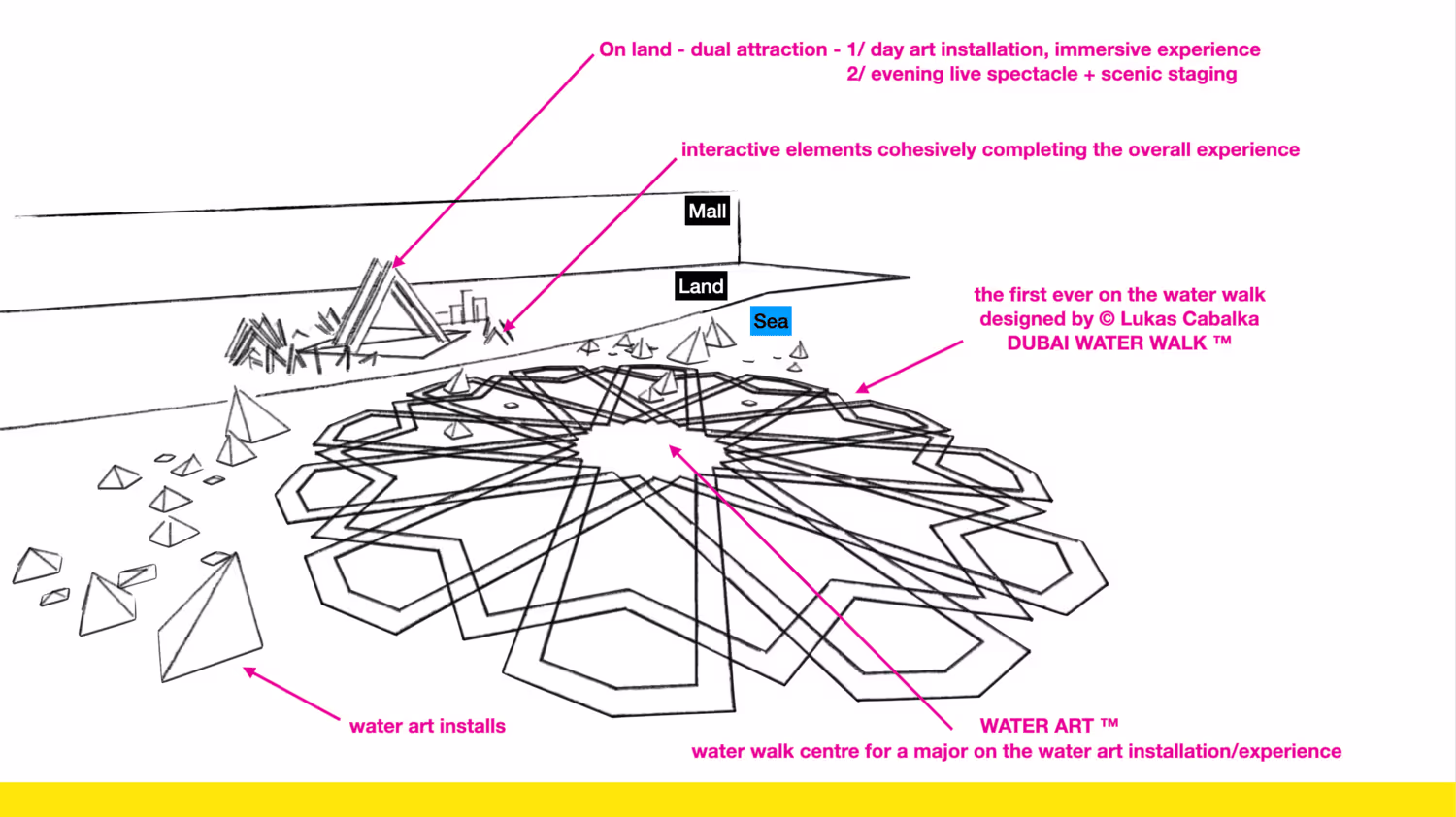 On land - dual attraction - 1/ day art installation, immersive experience
2/ evening live spectacle + scenic staging

interactive elements cohesively completing the overall experience

Mall

Land

Sea

the first ever on the water walk
designed by © Lukas Cabalka
DUBAI WATER WALK ™

water art installs

WATER ART ™
water walk centre for a major on the water art installation/experience