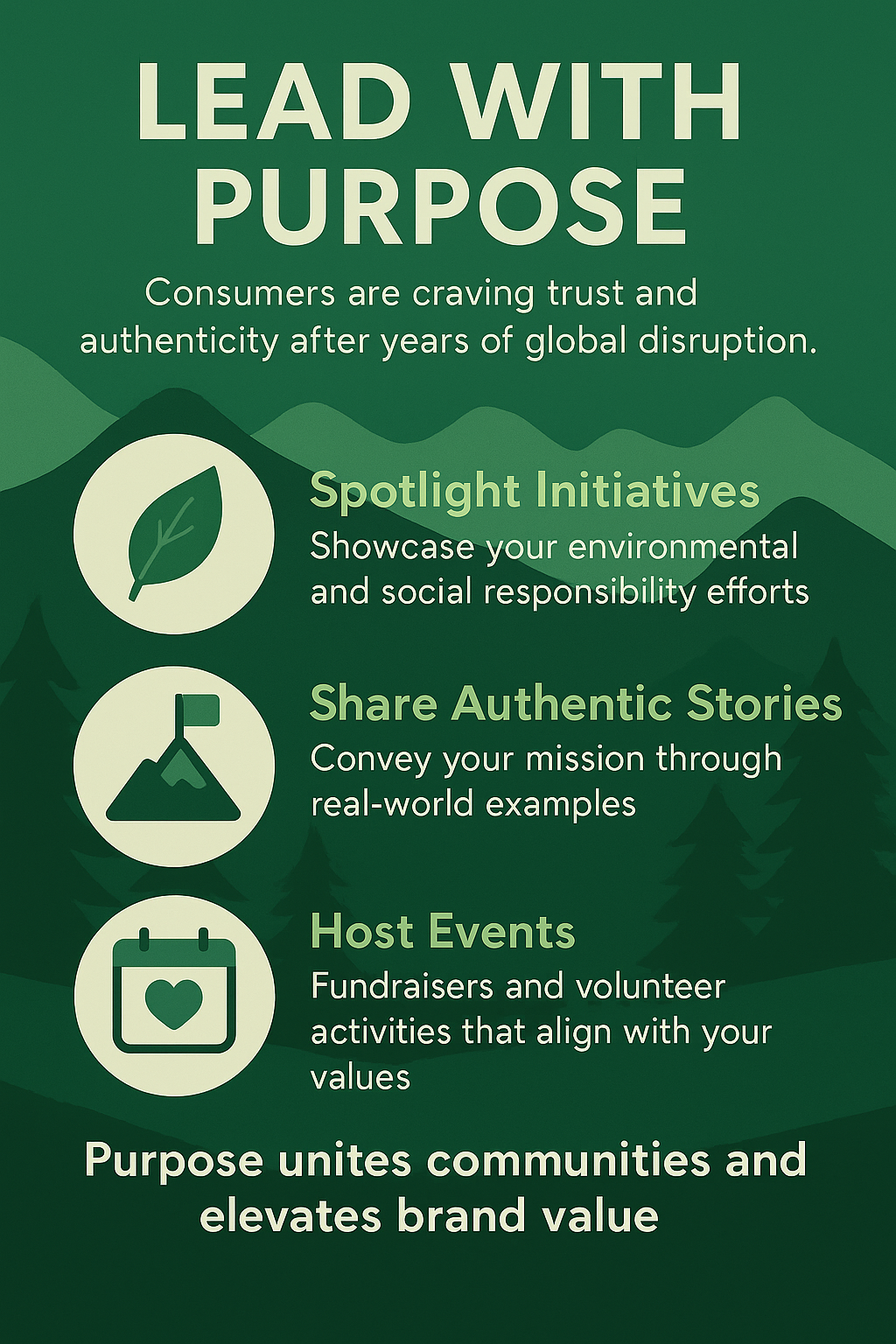 LEAD WITH PURPOSE

Consumers are craving trust and authenticity after years of global disruption.

Spotlight Initiatives
Showcase your environmental and social responsibility efforts

Share Authentic Stories
Convey your mission through real-world examples

Host Events
Fundraisers and volunteer activities that align with your values

Purpose unites communities and elevates brand value