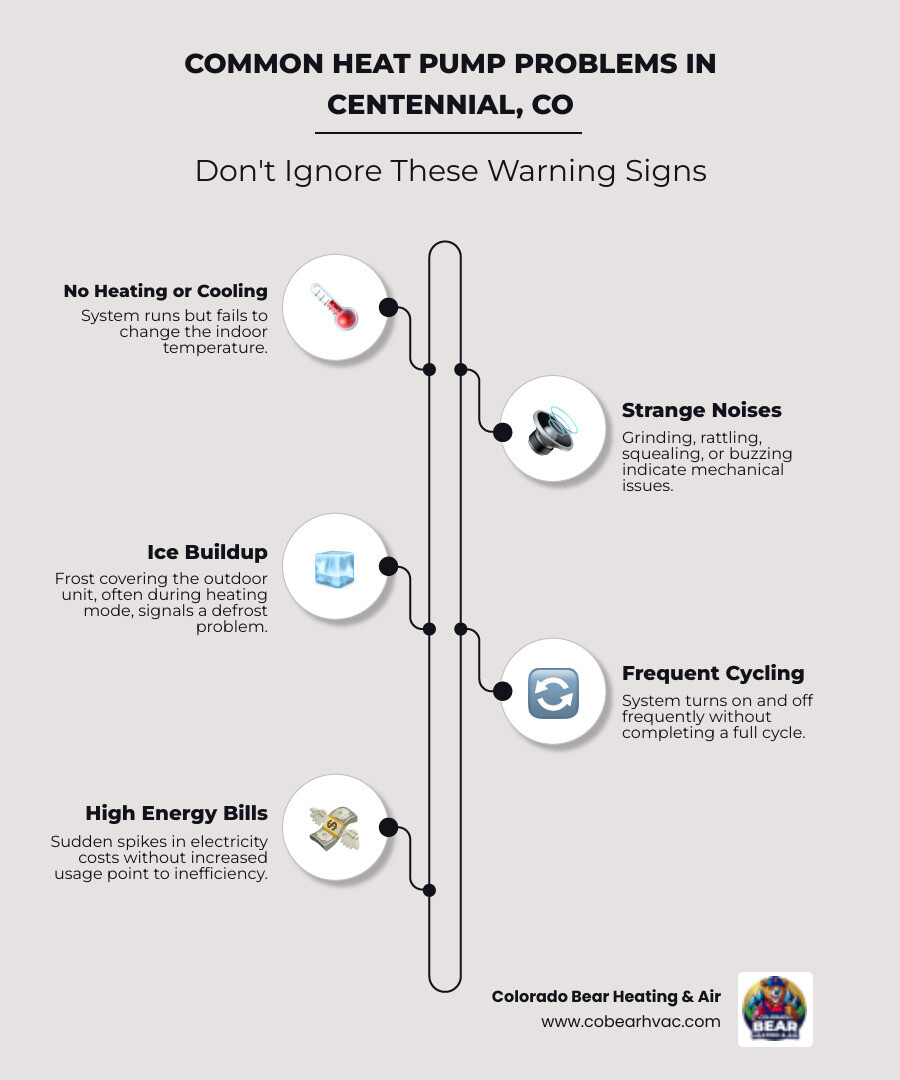 COMMON HEAT PUMP PROBLEMS IN CENTENNIAL, CO

Don't Ignore These Warning Signs

No Heating or Cooling
System runs but fails to change the indoor temperature.

Strange Noises
Grinding, rattling, squealing, or buzzing indicate mechanical issues.

Ice Buildup
Frost covering the outdoor unit, often during heating mode, signals a defrost problem.

Frequent Cycling
System turns on and off frequently without completing a full cycle.

High Energy Bills
Sudden spikes in electricity costs without increased usage point to inefficiency.

Colorado Bear Heating & Air
www.cobearhvac.com

BEAR