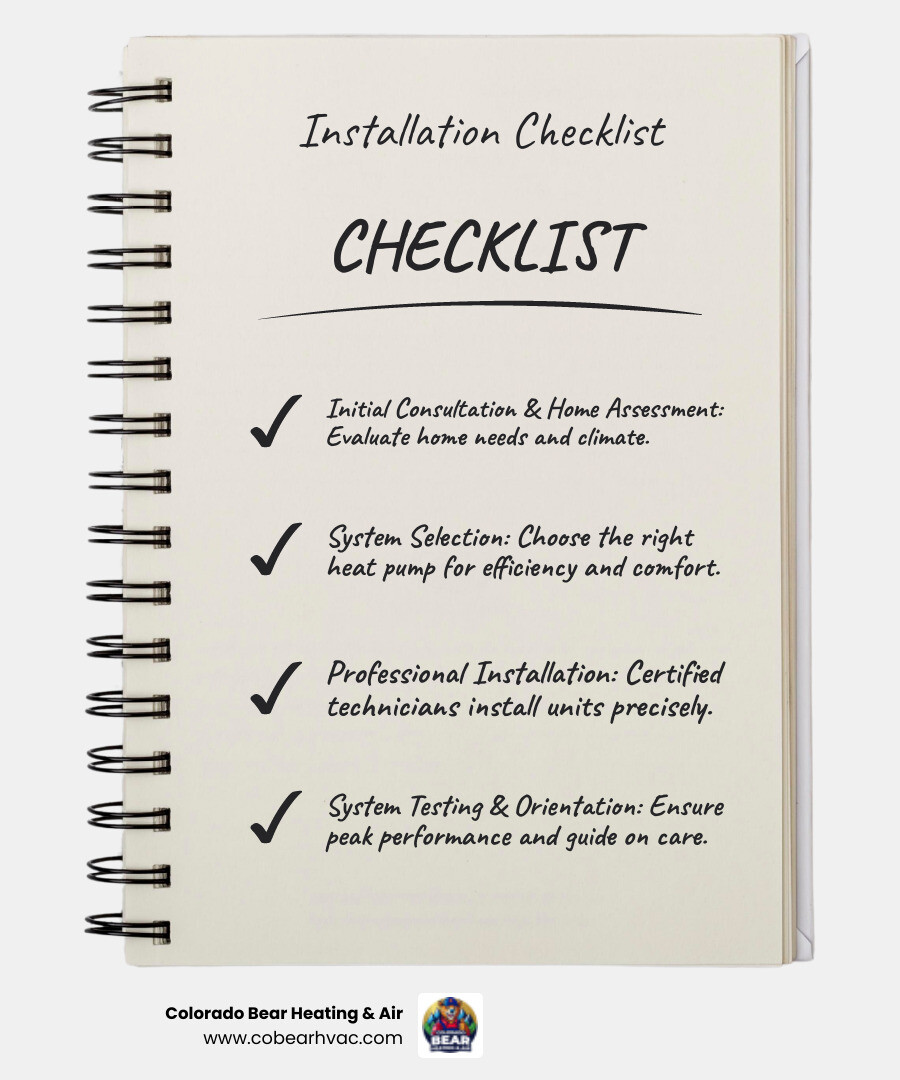 Installation Checklist

CHECKLIST

✓ Initial Consultation & Home Assessment: Evaluate home needs and climate.

✓ System Selection: Choose the right heat pump for efficiency and comfort.

✓ Professional Installation: Certified technicians install units precisely.

✓ System Testing & Orientation: Ensure peak performance and guide on care.

Colorado Bear Heating & Air
www.cobearhvac.com

BEAR