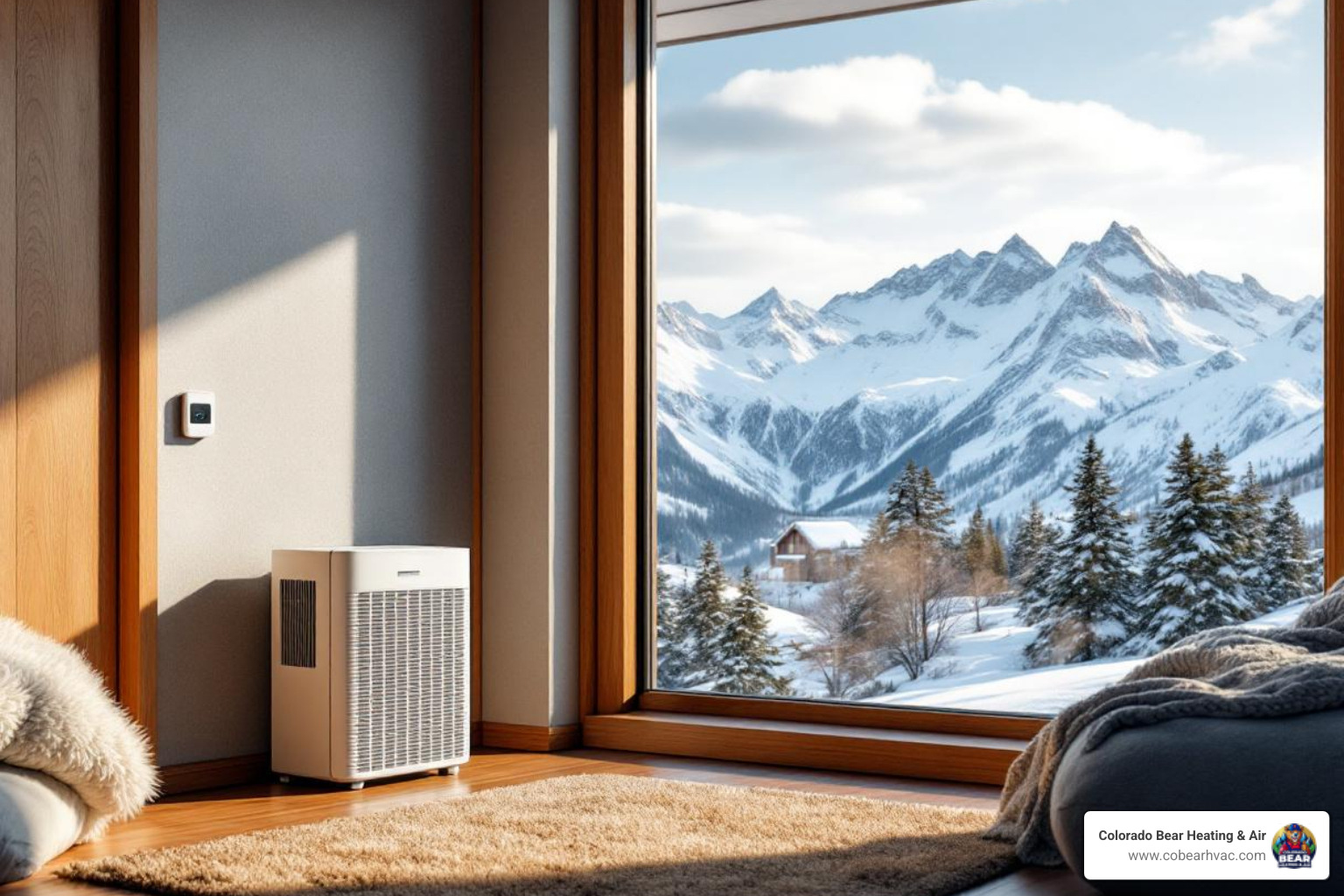 Colorado Bear Heating & Air
www.cobearhvac.com
BEAR