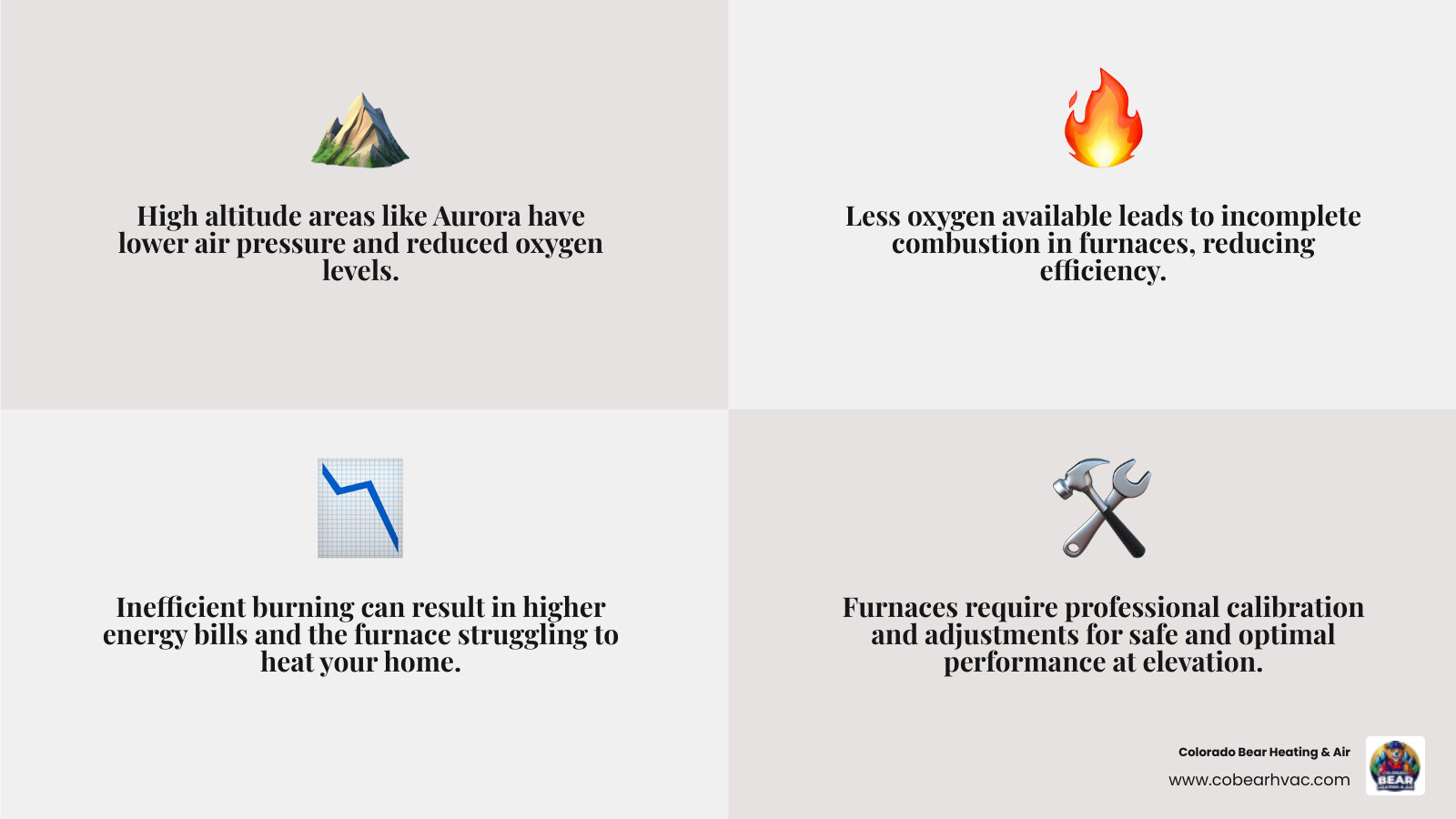 High altitude areas like Aurora have lower air pressure and reduced oxygen levels.

Less oxygen available leads to incomplete combustion in furnaces, reducing efficiency.

Inefficient burning can result in higher energy bills and the furnace struggling to heat your home.

Furnaces require professional calibration and adjustments for safe and optimal performance at elevation.

Colorado Bear Heating & Air
www.cobearhvac.com
BEAR