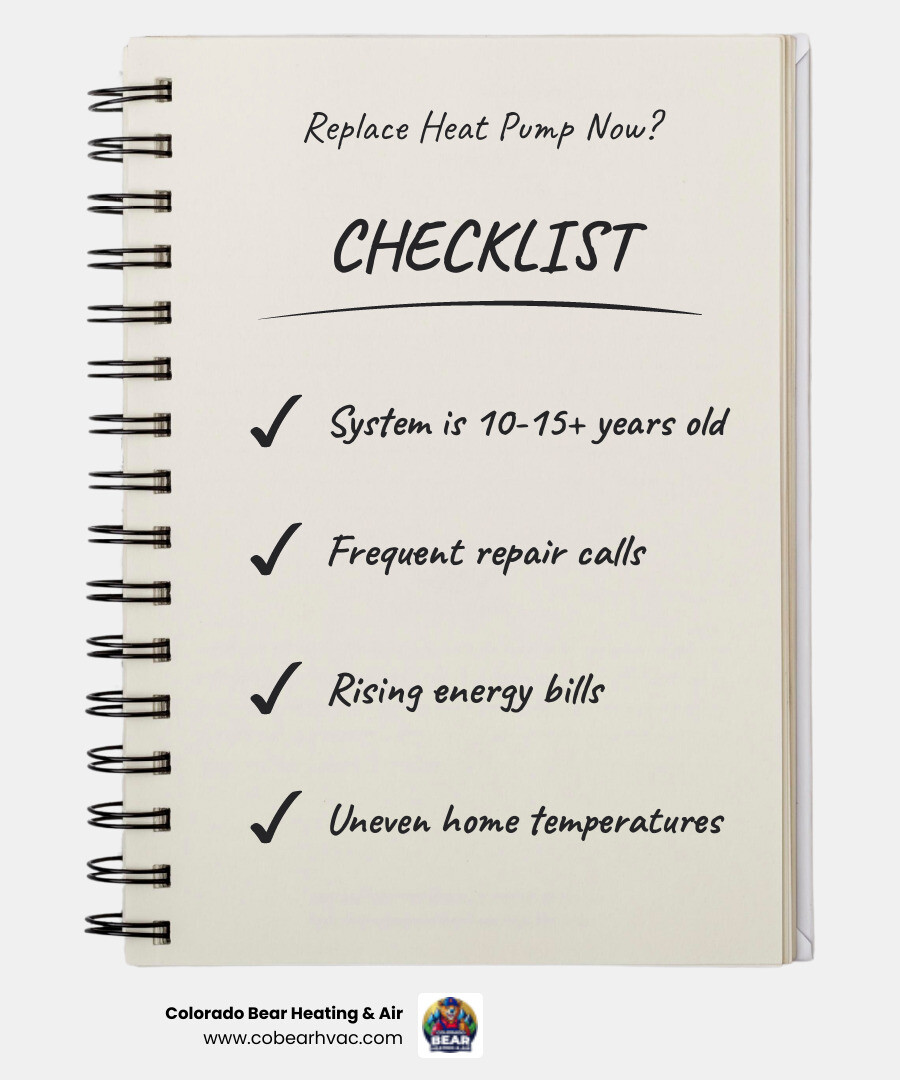 Replace Heat Pump Now?

CHECKLIST

✓ System is 10-15+ years old

✓ Frequent repair calls

✓ Rising energy bills

✓ Uneven home temperatures

Colorado Bear Heating & Air
www.cobearhvac.com

BEAR