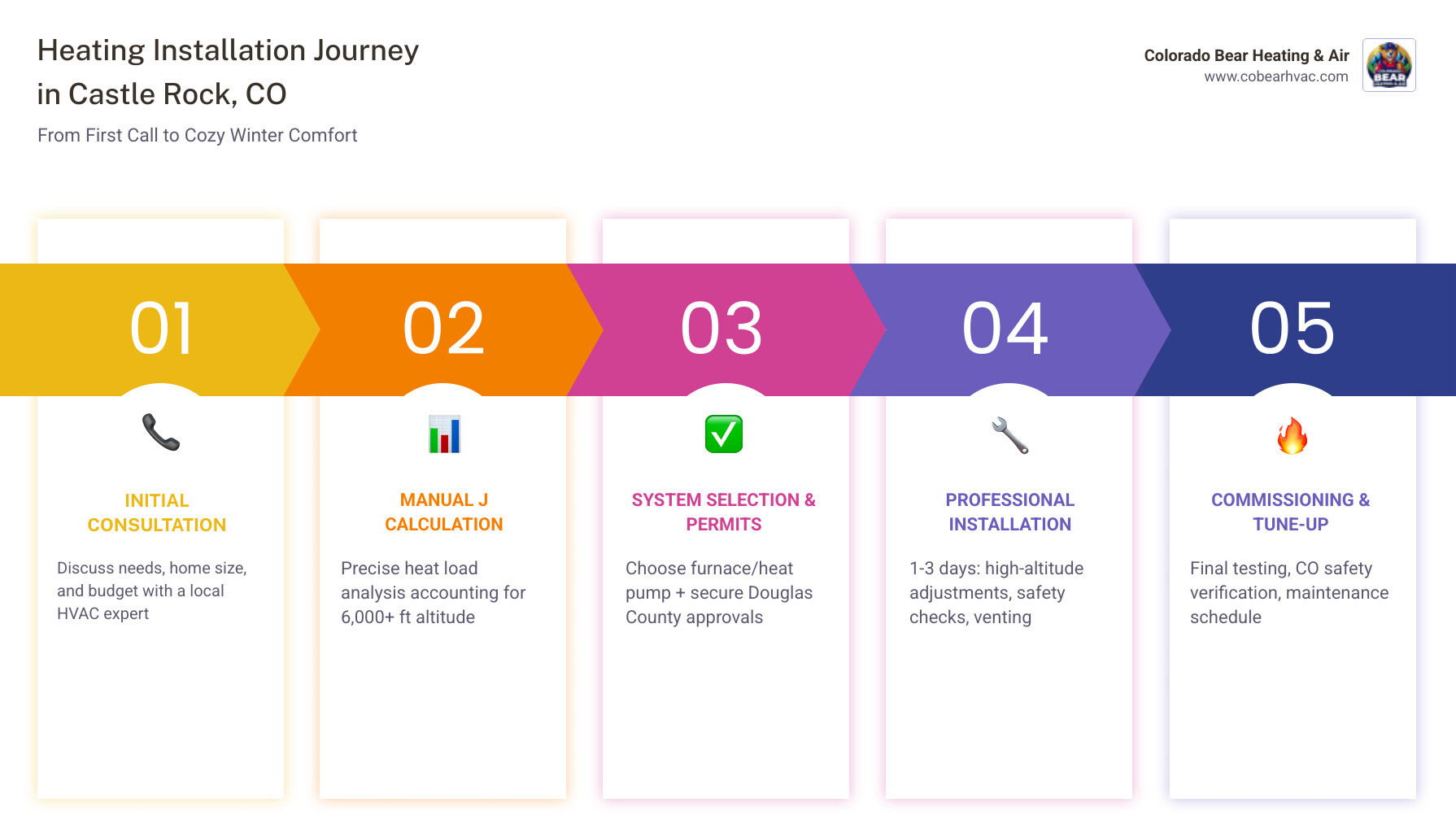 Heating Installation Journey in Castle Rock, CO

From First Call to Cozy Winter Comfort

Colorado Bear Heating & Air
www.cobearhvac.com

BEAR

01

INITIAL CONSULTATION

Discuss needs, home size, and budget with a local HVAC expert

02

MANUAL J CALCULATION

Precise heat load analysis accounting for 6,000+ ft altitude

03

SYSTEM SELECTION & PERMITS

Choose furnace/heat pump + secure Douglas County approvals

04

PROFESSIONAL INSTALLATION

1-3 days: high-altitude adjustments, safety checks, venting

05

COMMISSIONING & TUNE-UP

Final testing, CO safety verification, maintenance schedule