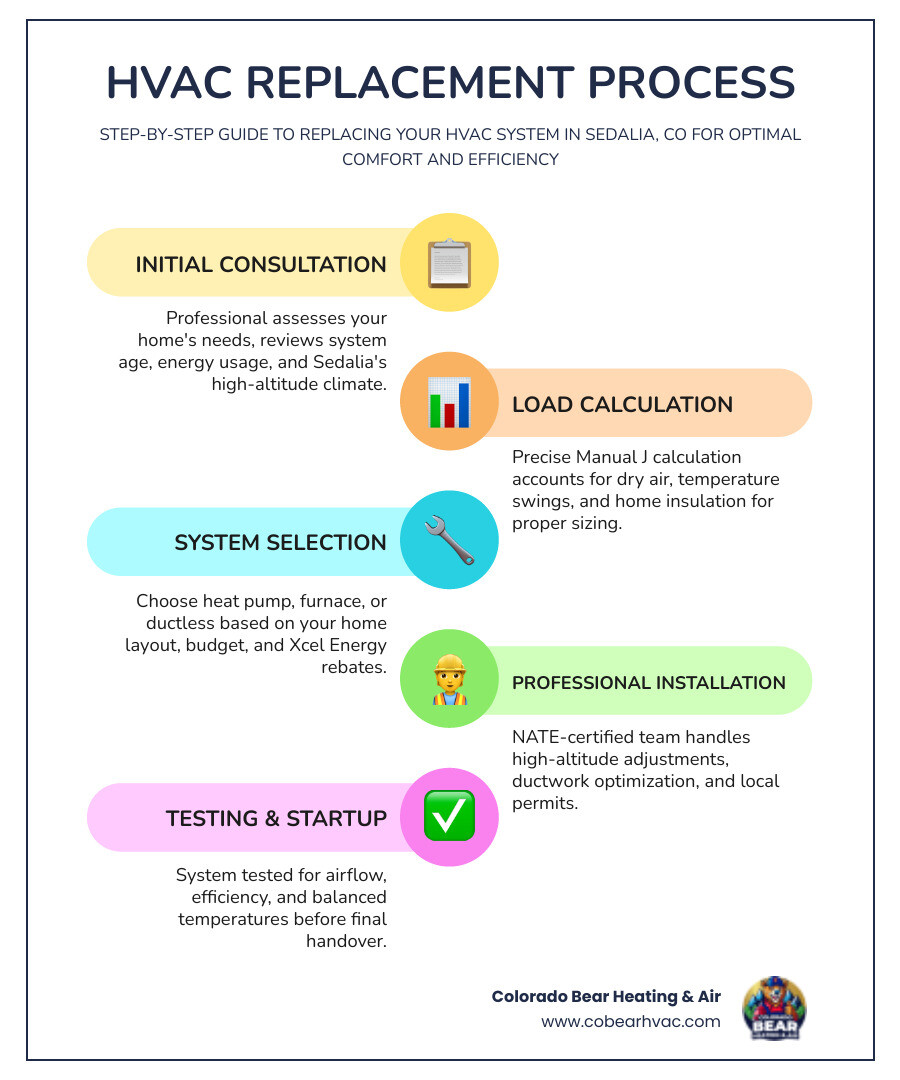 HVAC REPLACEMENT PROCESS

STEP-BY-STEP GUIDE TO REPLACING YOUR HVAC SYSTEM IN SEDALIA, CO FOR OPTIMAL COMFORT AND EFFICIENCY

INITIAL CONSULTATION

Professional assesses your home's needs, reviews system age, energy usage, and Sedalia's high-altitude climate.

LOAD CALCULATION

Precise Manual J calculation accounts for dry air, temperature swings, and home insulation for proper sizing.

SYSTEM SELECTION

Choose heat pump, furnace, or ductless based on your home layout, budget, and Xcel Energy rebates.

PROFESSIONAL INSTALLATION

NATE-certified team handles high-altitude adjustments, ductwork optimization, and local permits.

TESTING & STARTUP

System tested for airflow, efficiency, and balanced temperatures before final handover.

Colorado Bear Heating & Air
www.cobearhvac.com

BEAR