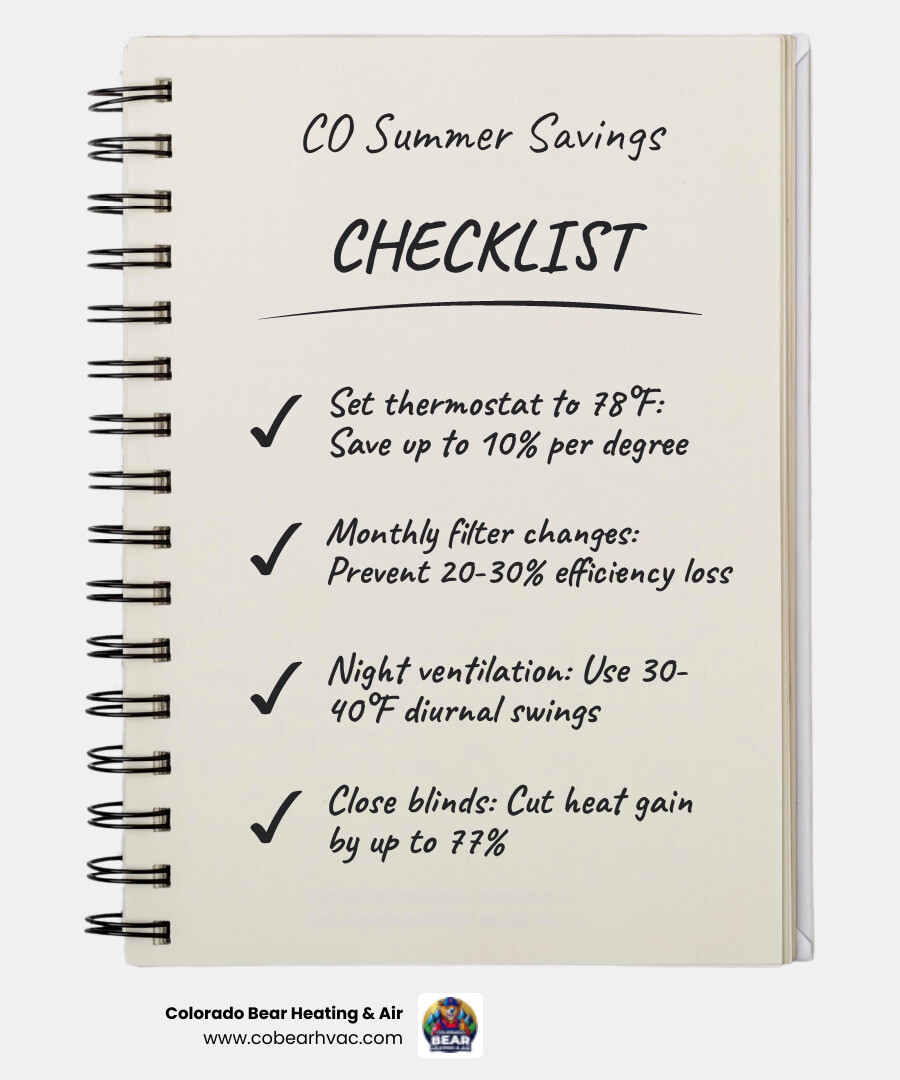 CO Summer Savings

CHECKLIST

✓ Set thermostat to 78°F: Save up to 10% per degree

✓ Monthly filter changes: Prevent 20-30% efficiency loss

✓ Night ventilation: Use 30-40°F diurnal swings

✓ Close blinds: Cut heat gain by up to 77%

Colorado Bear Heating & Air
www.cobearhvac.com

BEAR