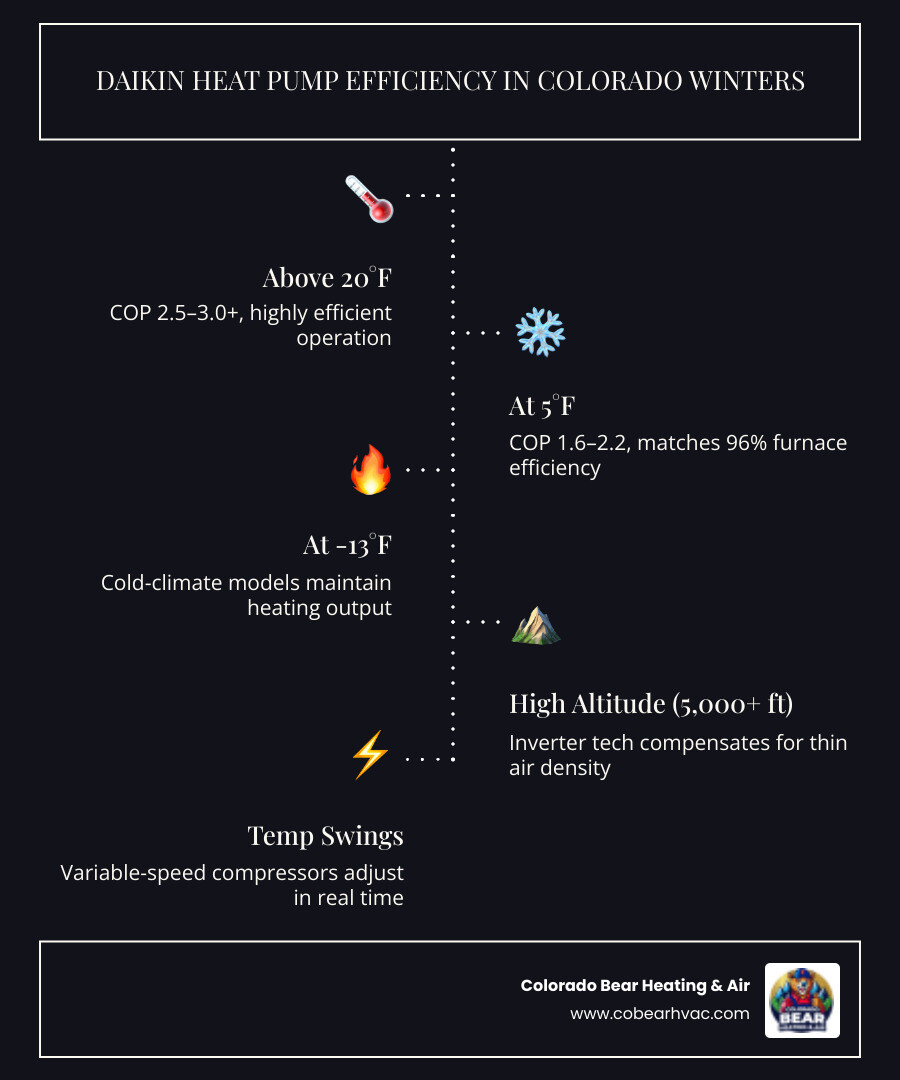 DAIKIN HEAT PUMP EFFICIENCY IN COLORADO WINTERS

Above 20°F
COP 2.5–3.0+, highly efficient operation

At 5°F
COP 1.6–2.2, matches 96% furnace efficiency

At -13°F
Cold-climate models maintain heating output

High Altitude (5,000+ ft)
Inverter tech compensates for thin air density

Temp Swings
Variable-speed compressors adjust in real time

Colorado Bear Heating & Air
www.cobearhvac.com

BEAR