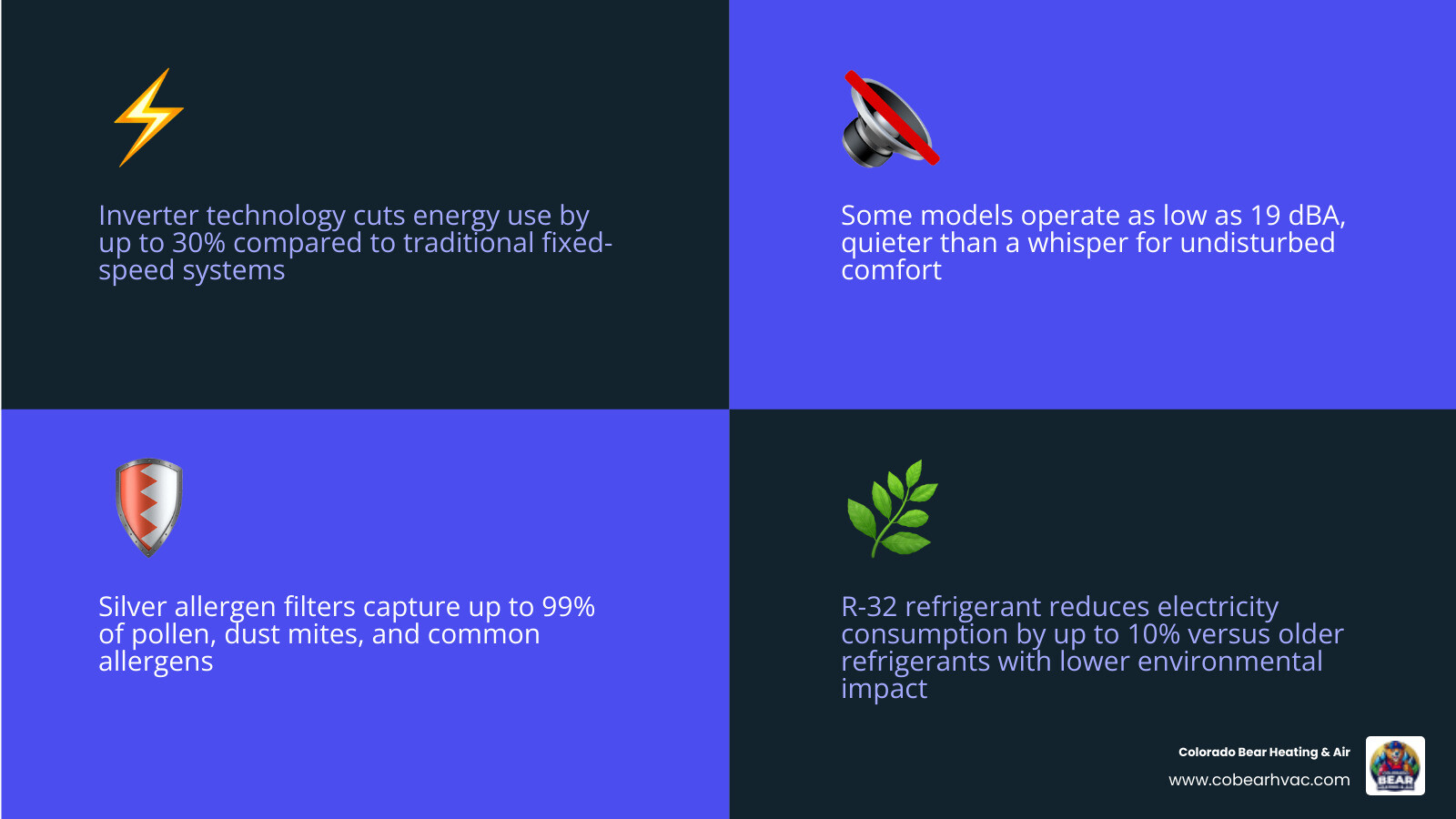 Inverter technology cuts energy use by up to 30% compared to traditional fixed-speed systems

Some models operate as low as 19 dBA, quieter than a whisper for undisturbed comfort

Silver allergen filters capture up to 99% of pollen, dust mites, and common allergens

R-32 refrigerant reduces electricity consumption by up to 10% versus older refrigerants with lower environmental impact

Colorado Bear Heating & Air
www.cobearhvac.com

BEAR