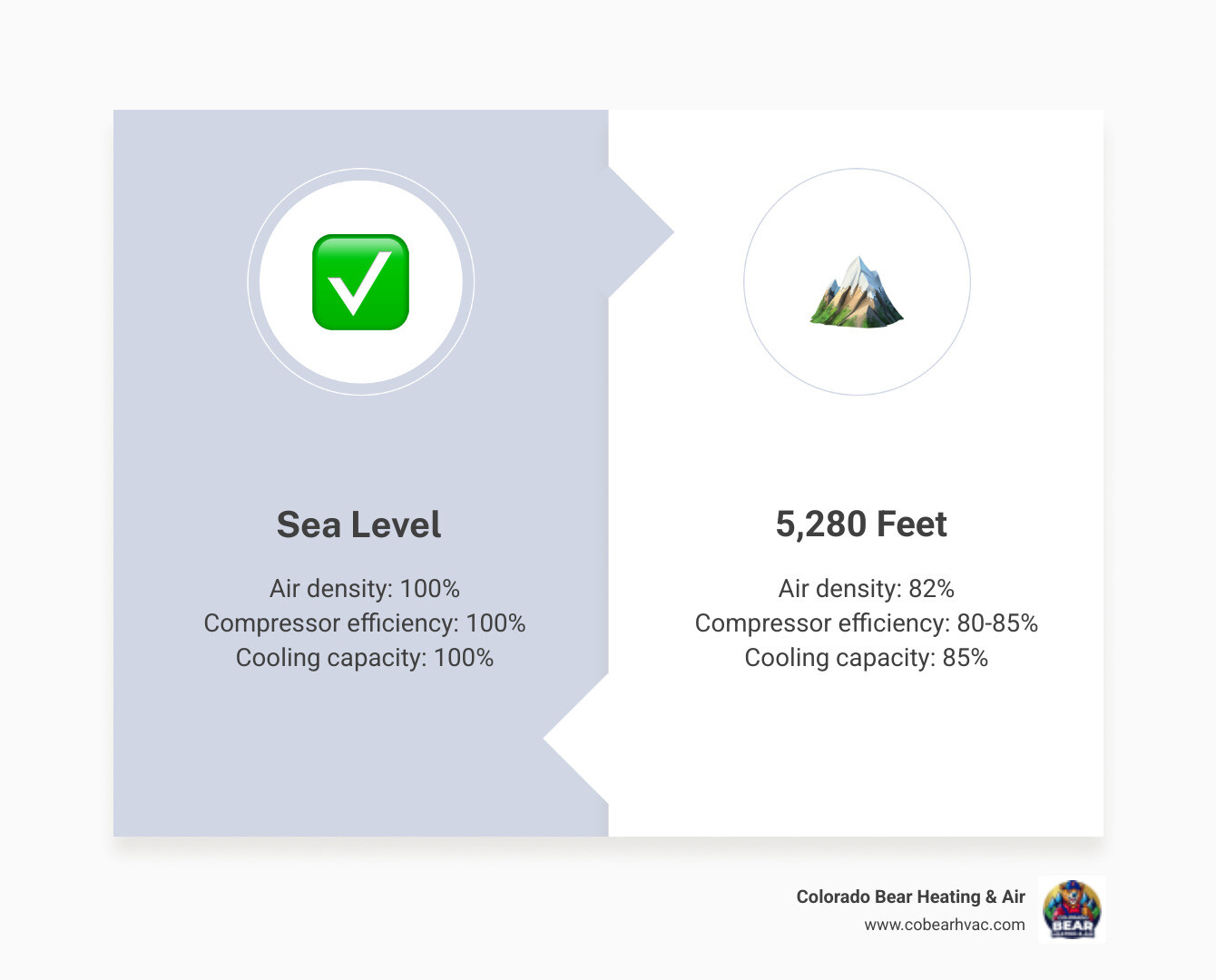 Sea Level

Air density: 100%
Compressor efficiency: 100%
Cooling capacity: 100%

5,280 Feet

Air density: 82%
Compressor efficiency: 80-85%
Cooling capacity: 85%

Colorado Bear Heating & Air
www.cobearhvac.com

BEAR