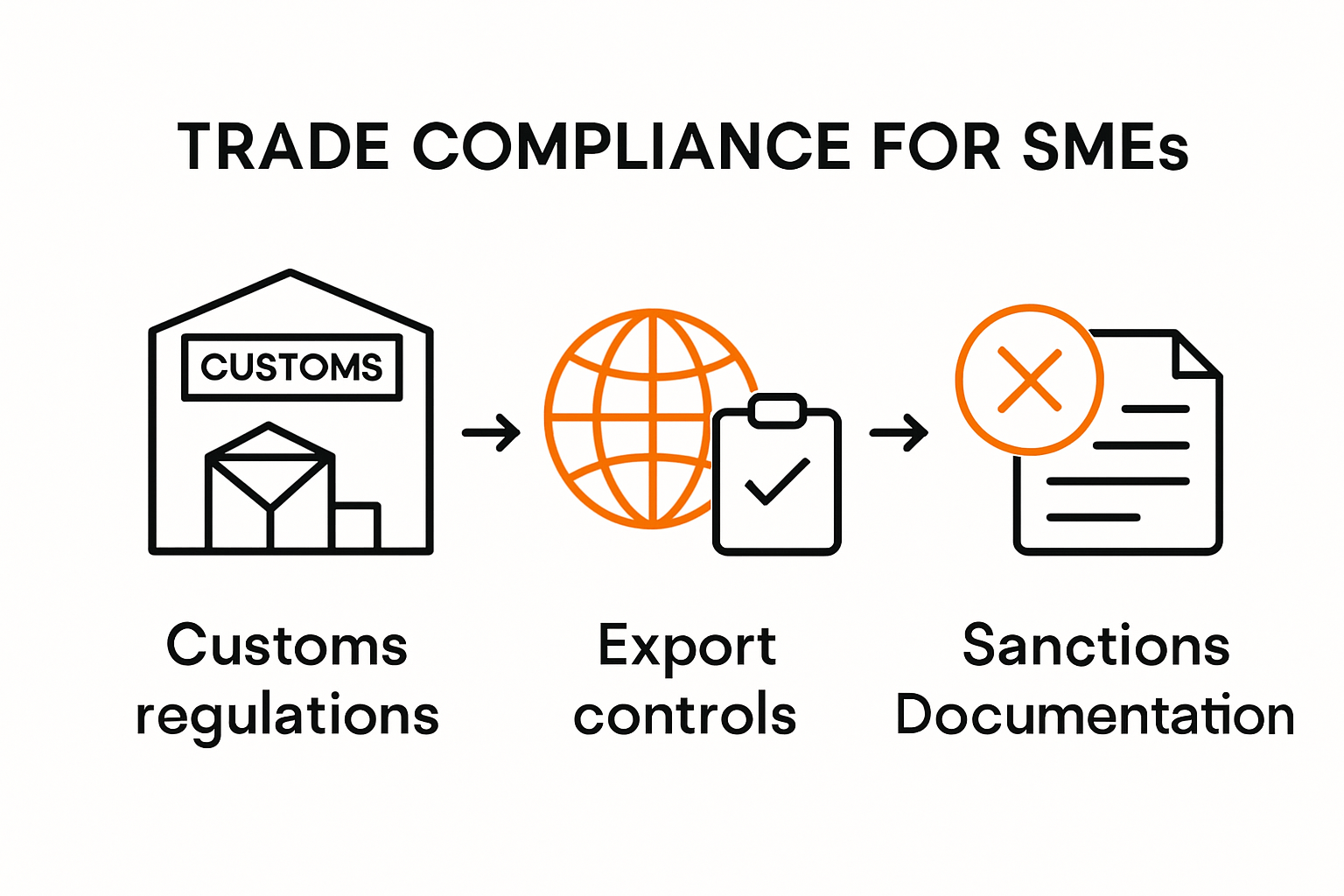 TRADE COMPLIANCE FOR SMEs

CUSTOMS

Customs regulations

Export controls

Sanctions Documentation