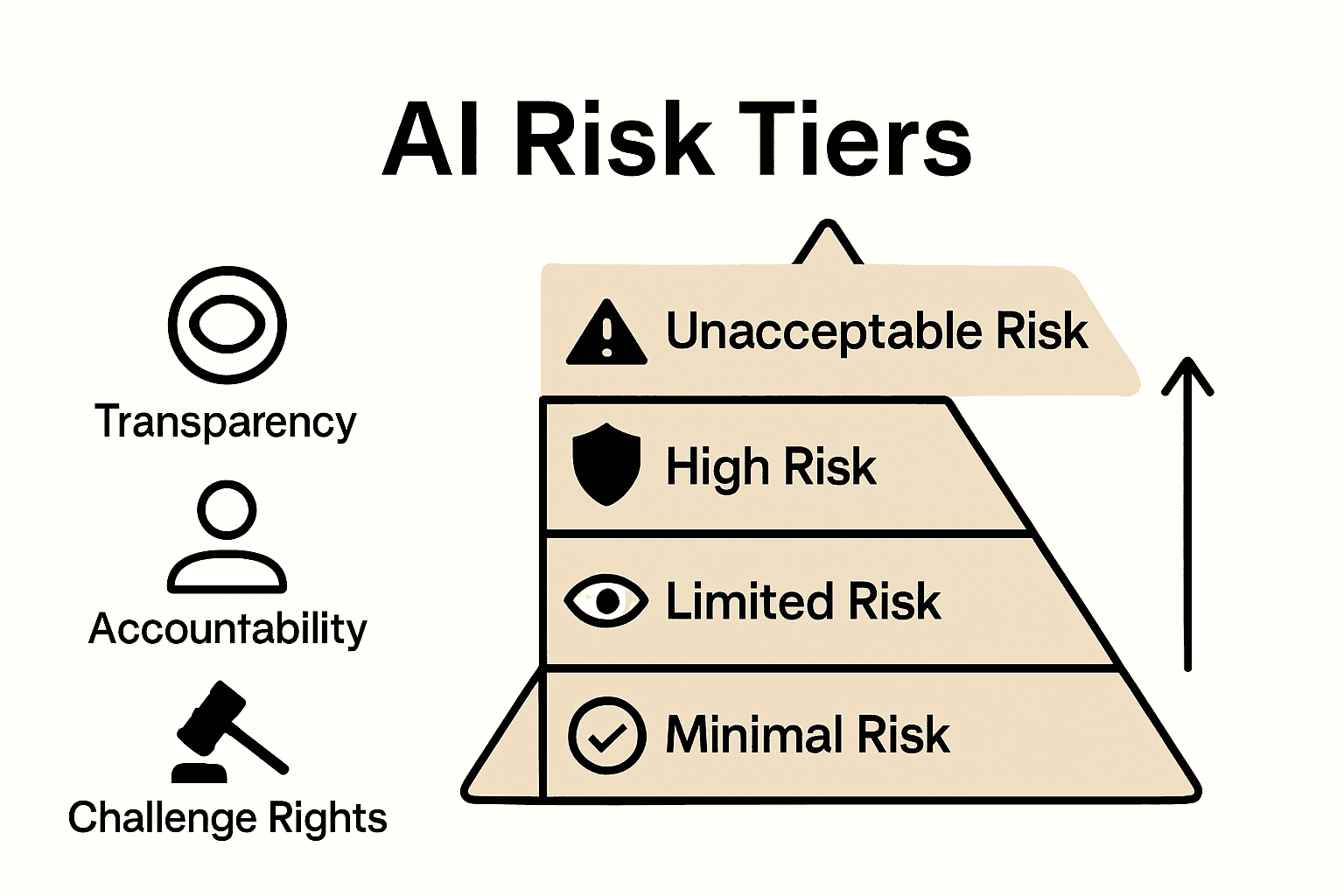 AI Risk Tiers

Transparency

Accountability

Challenge Rights

Unacceptable Risk

High Risk

Limited Risk

Minimal Risk