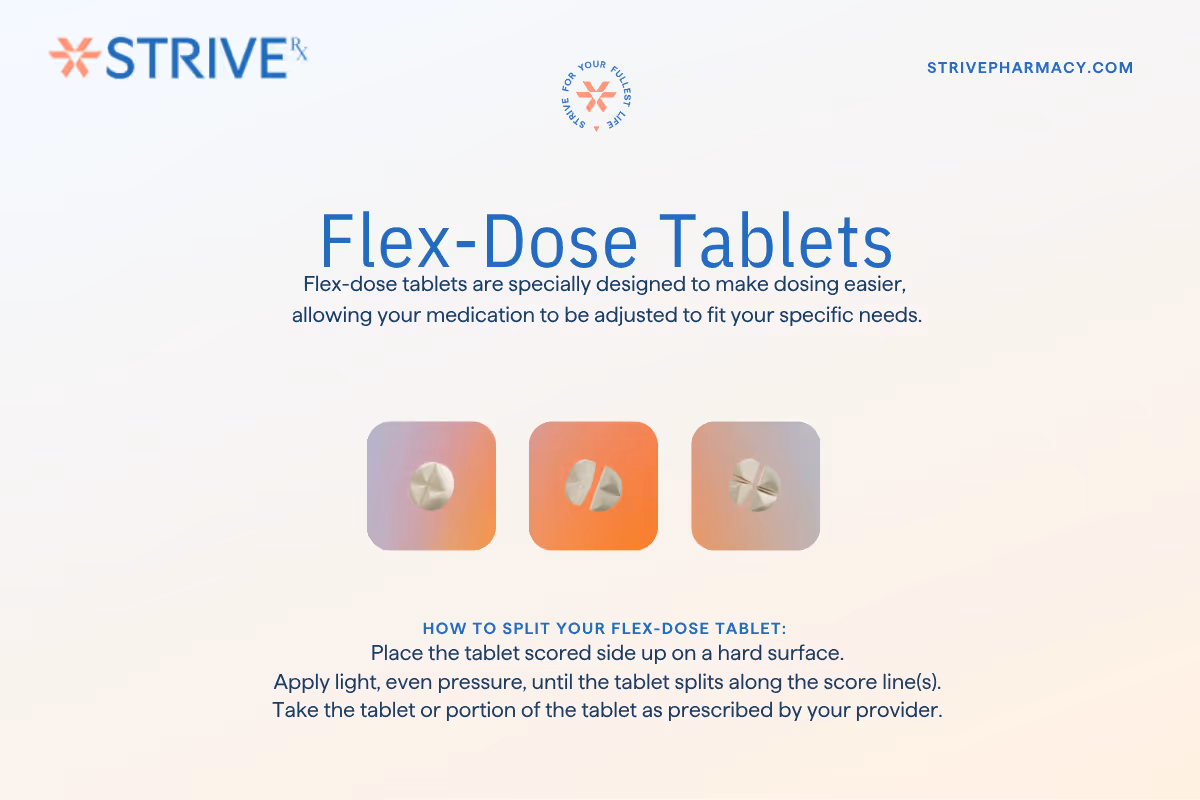 STRIVE Rx

STRIVE FOR YOUR FULLEST LIFE

STRIVEPHARMACY.COM

Flex-Dose Tablets

Flex-dose tablets are specially designed to make dosing easier, allowing your medication to be adjusted to fit your specific needs.

HOW TO SPLIT YOUR FLEX-DOSE TABLET:

Place the tablet scored side up on a hard surface.
Apply light, even pressure, until the tablet splits along the score line(s).
Take the tablet or portion of the tablet as prescribed by your provider.