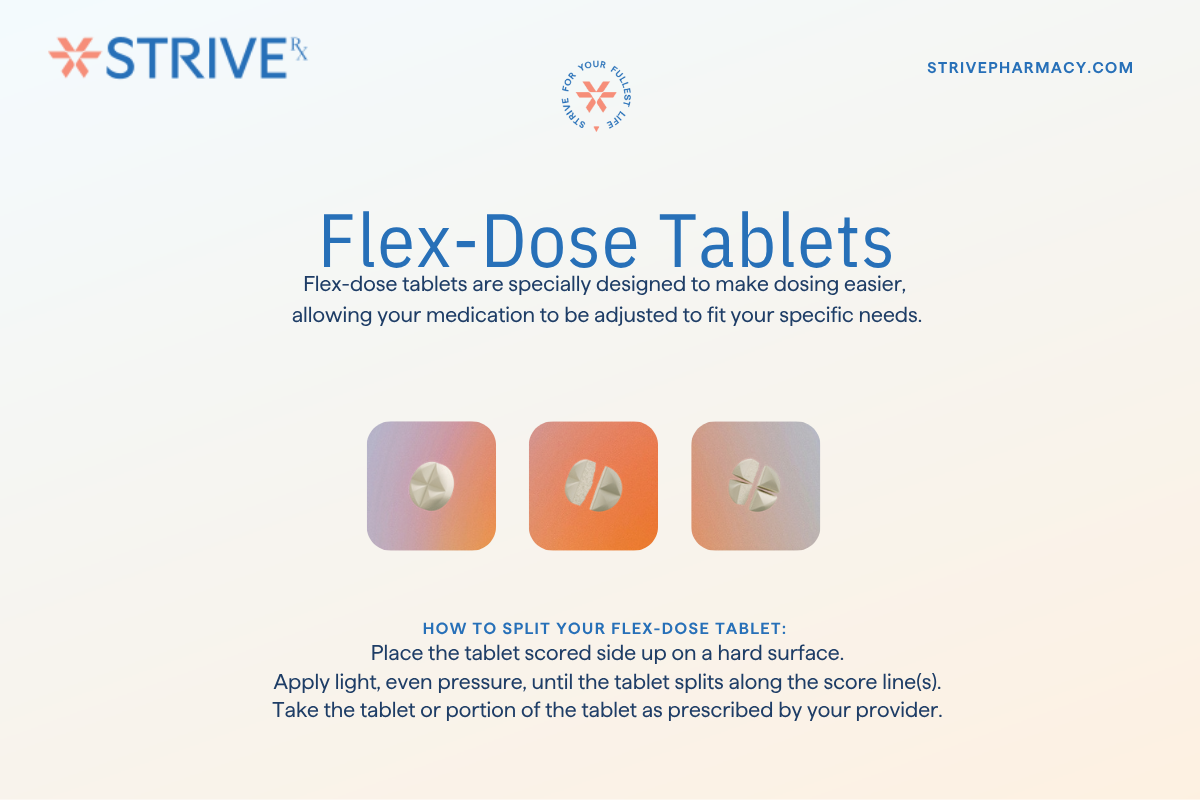 STRIVE Rx

STRIVE FOR YOUR FULLEST LIFE

STRIVEPHARMACY.COM

Flex-Dose Tablets

Flex-dose tablets are specially designed to make dosing easier, allowing your medication to be adjusted to fit your specific needs.

HOW TO SPLIT YOUR FLEX-DOSE TABLET:

Place the tablet scored side up on a hard surface.
Apply light, even pressure, until the tablet splits along the score line(s).
Take the tablet or portion of the tablet as prescribed by your provider.