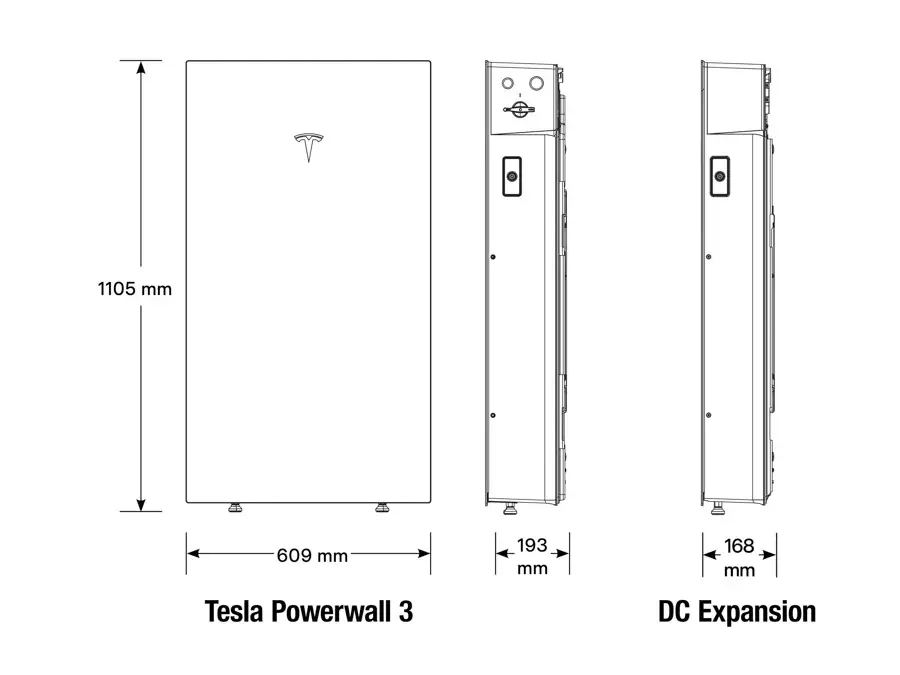 1105 mm

609 mm

193 mm

168 mm

Tesla Powerwall 3

DC Expansion