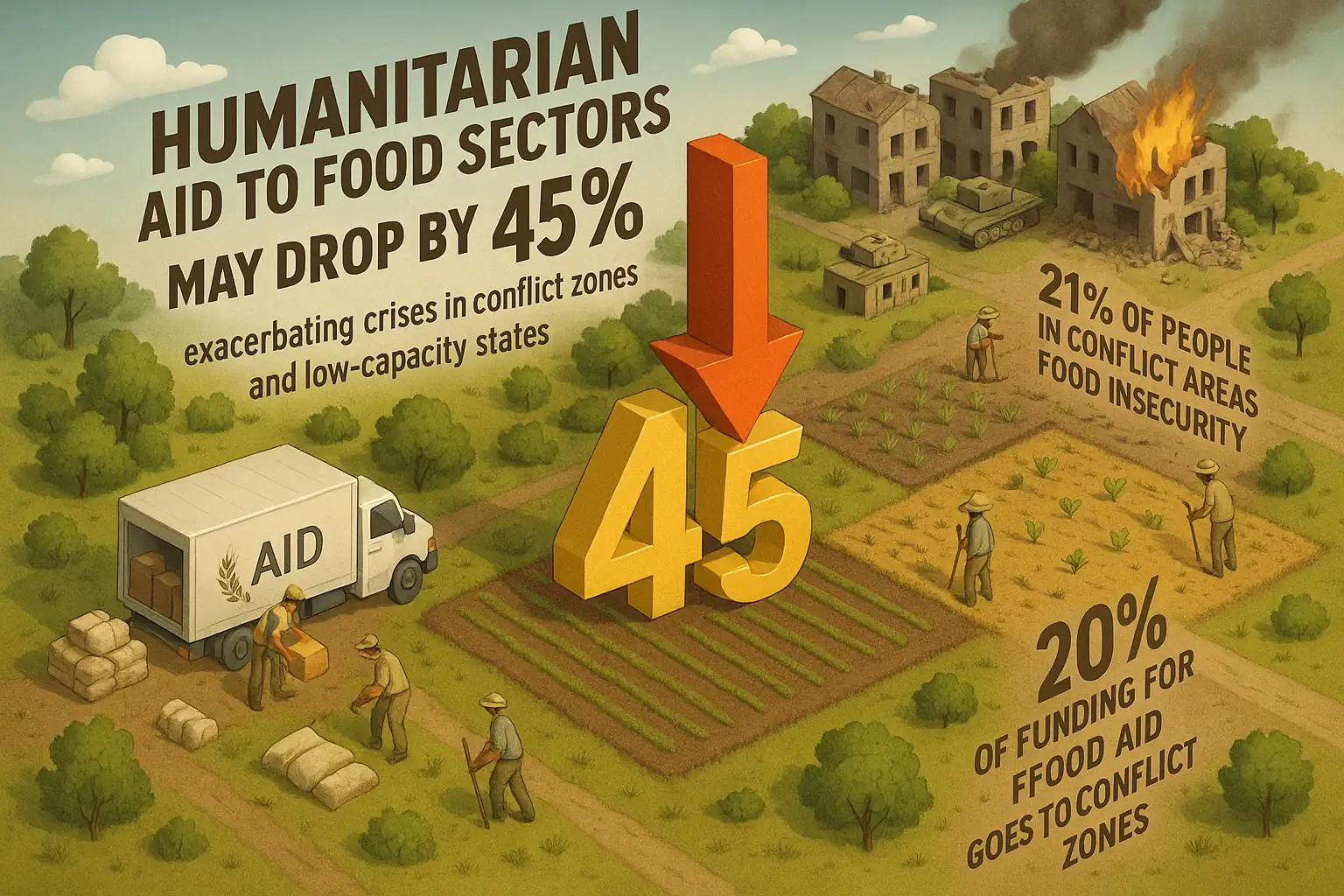 HUMANITARIAN AID TO FOOD SECTORS MAY DROP BY 45%

exacerbating crises in conflict zones and low-capacity states

45

AID

21% OF PEOPLE IN CONFLICT AREAS FOOD INSECURITY

20% OF FUNDING FOR FFOOD AID GOES TO CONFLICT ZONES