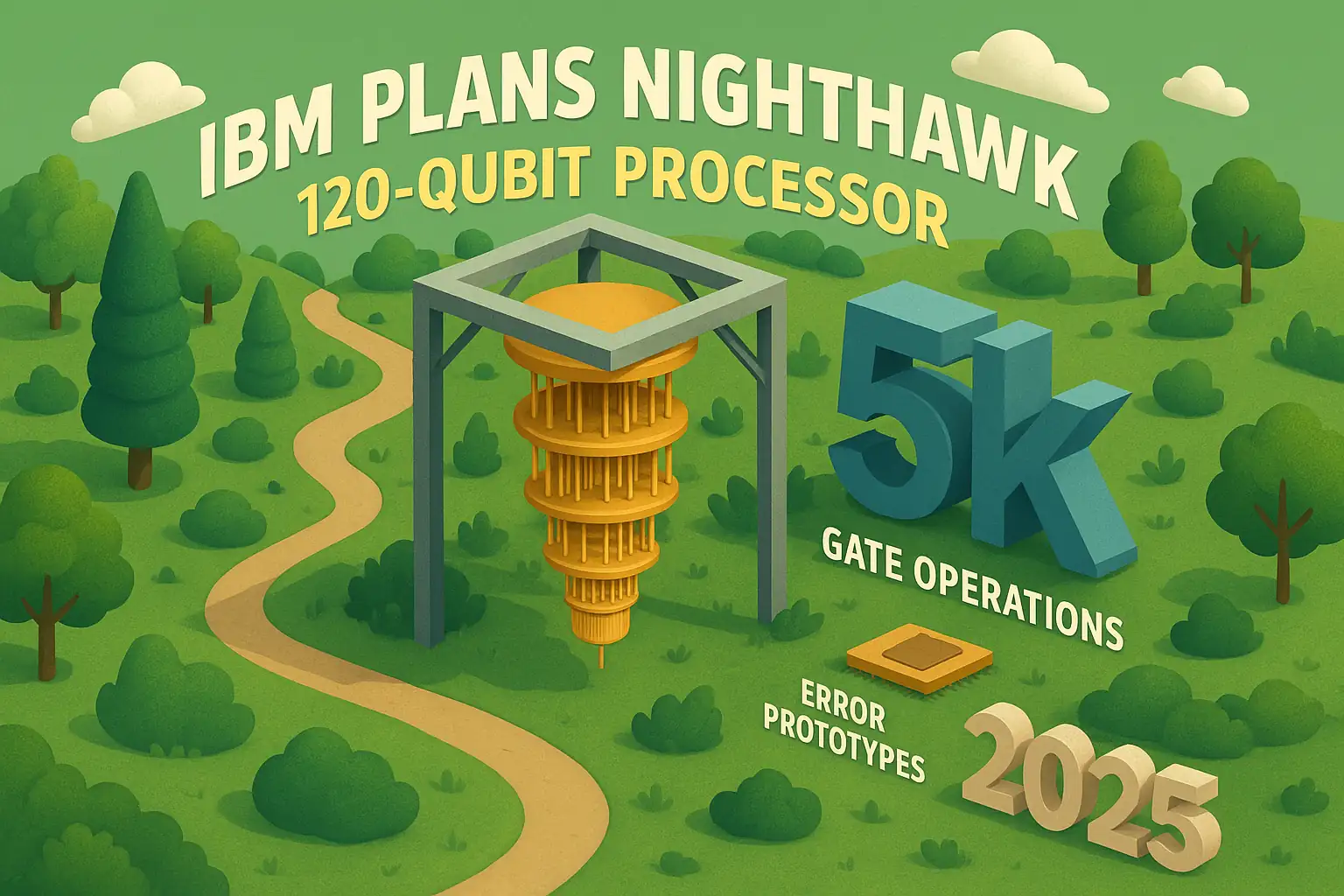 IBM PLANS NIGHTHAWK
120-QUBIT PROCESSOR

5K
GATE OPERATIONS

ERROR
PROTOTYPES

2025