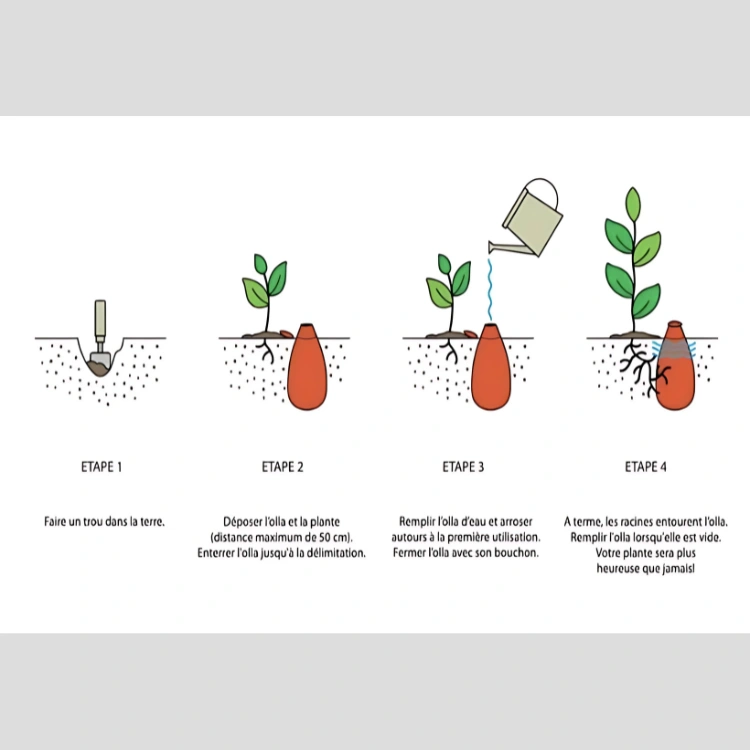 ETAPE 1

Faire un trou dans la terre.

ETAPE 2

Déposer l'olla et la plante (distance maximum de 50 cm). Enterrer l'olla jusqu'à la délimitation.

ETAPE 3

Remplir l'olla d'eau et arroser autours à la première utilisation. Fermer l'olla avec son bouchon.

ETAPE 4

A terme, les racines entourent l'olla. Remplir l'olla lorsqu'elle est vide. Votre plante sera plus heureuse que jamais!