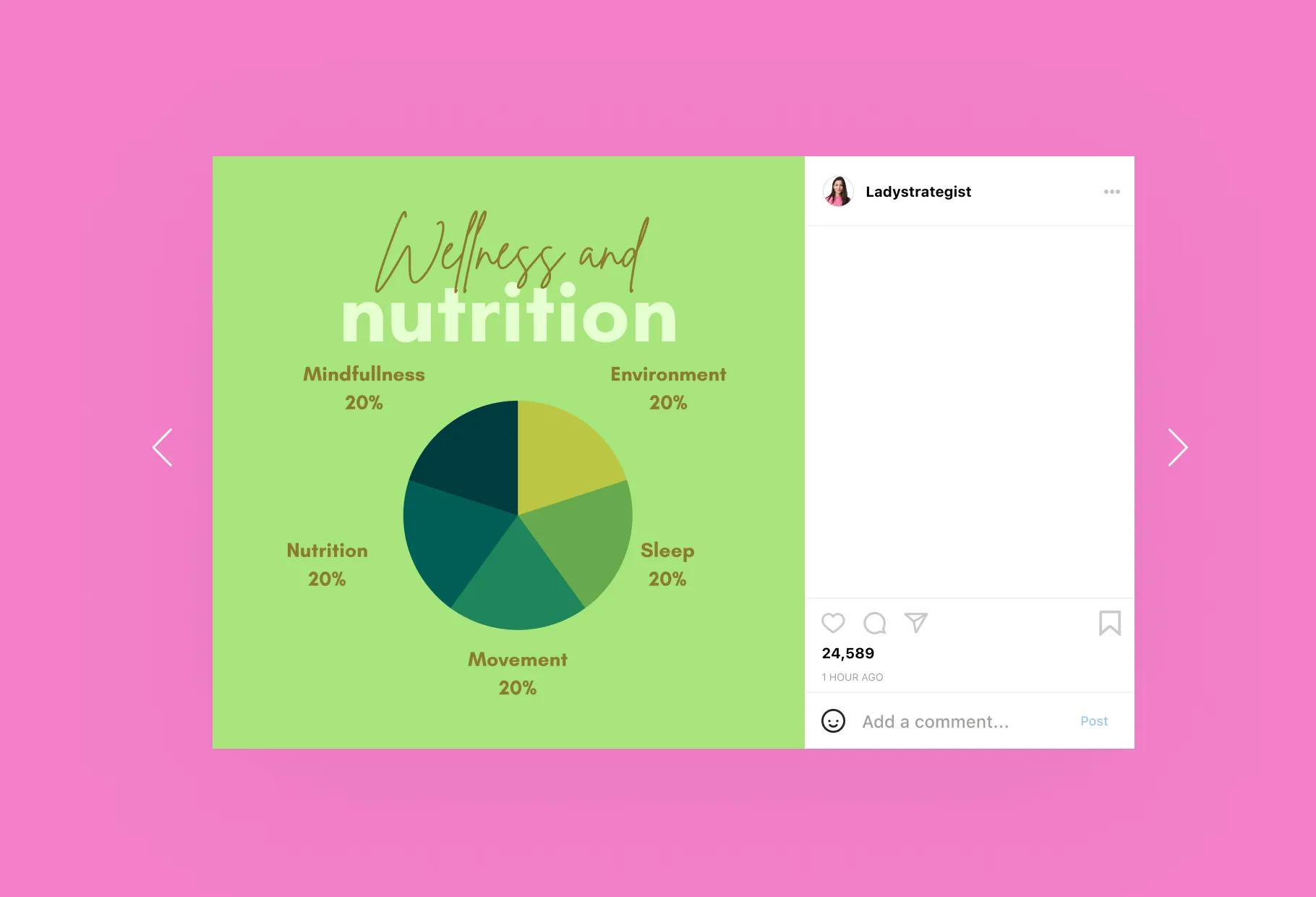 Wellness and
nutrition

Mindfullness
20%

Environment
20%

Nutrition
20%

Sleep
20%

Movement
20%

Ladystrategist

24,589

1 HOUR AGO

Add a comment...

Post