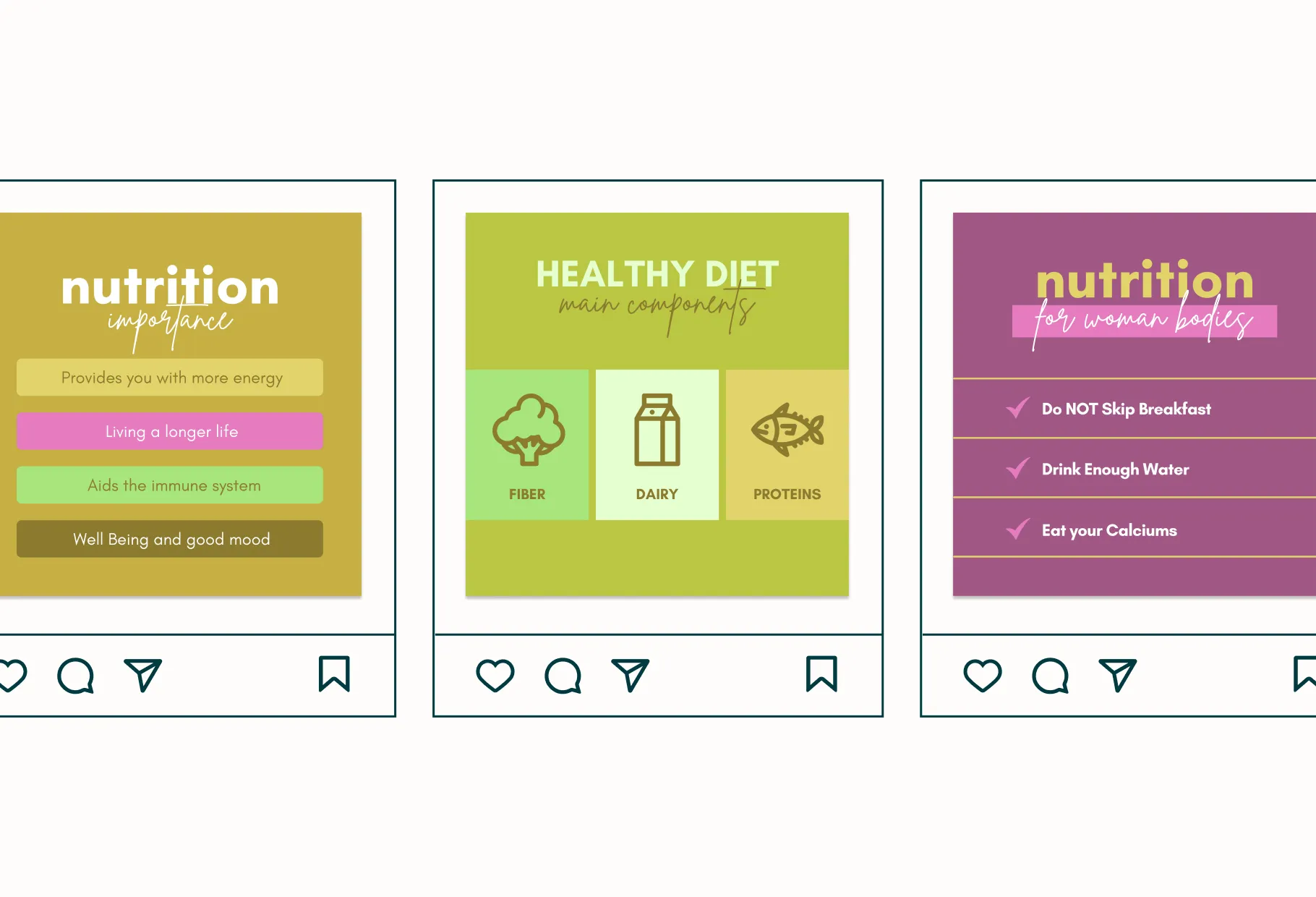 nutrition
importance

Provides you with more energy

Living a longer life

Aids the immune system

Well Being and good mood

HEALTHY DIET
main components

FIBER

DAIRY

PROTEINS

nutrition
for woman bodies

Do NOT Skip Breakfast

Drink Enough Water

Eat your Calciums