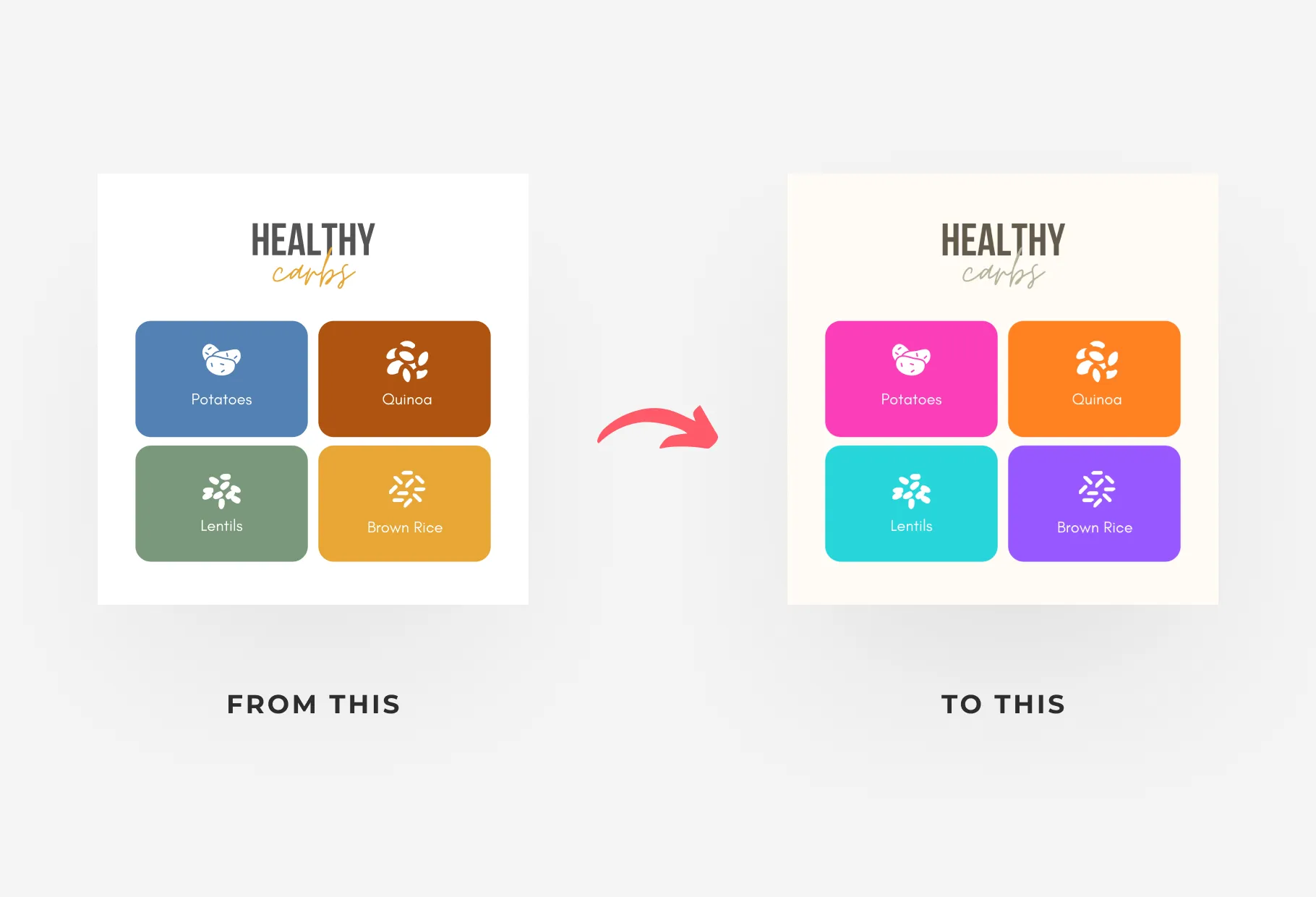 HEALTHY
carbs

Potatoes
Quinoa
Lentils
Brown Rice

FROM THIS

HEALTHY
carbs

Potatoes
Quinoa
Lentils
Brown Rice

TO THIS