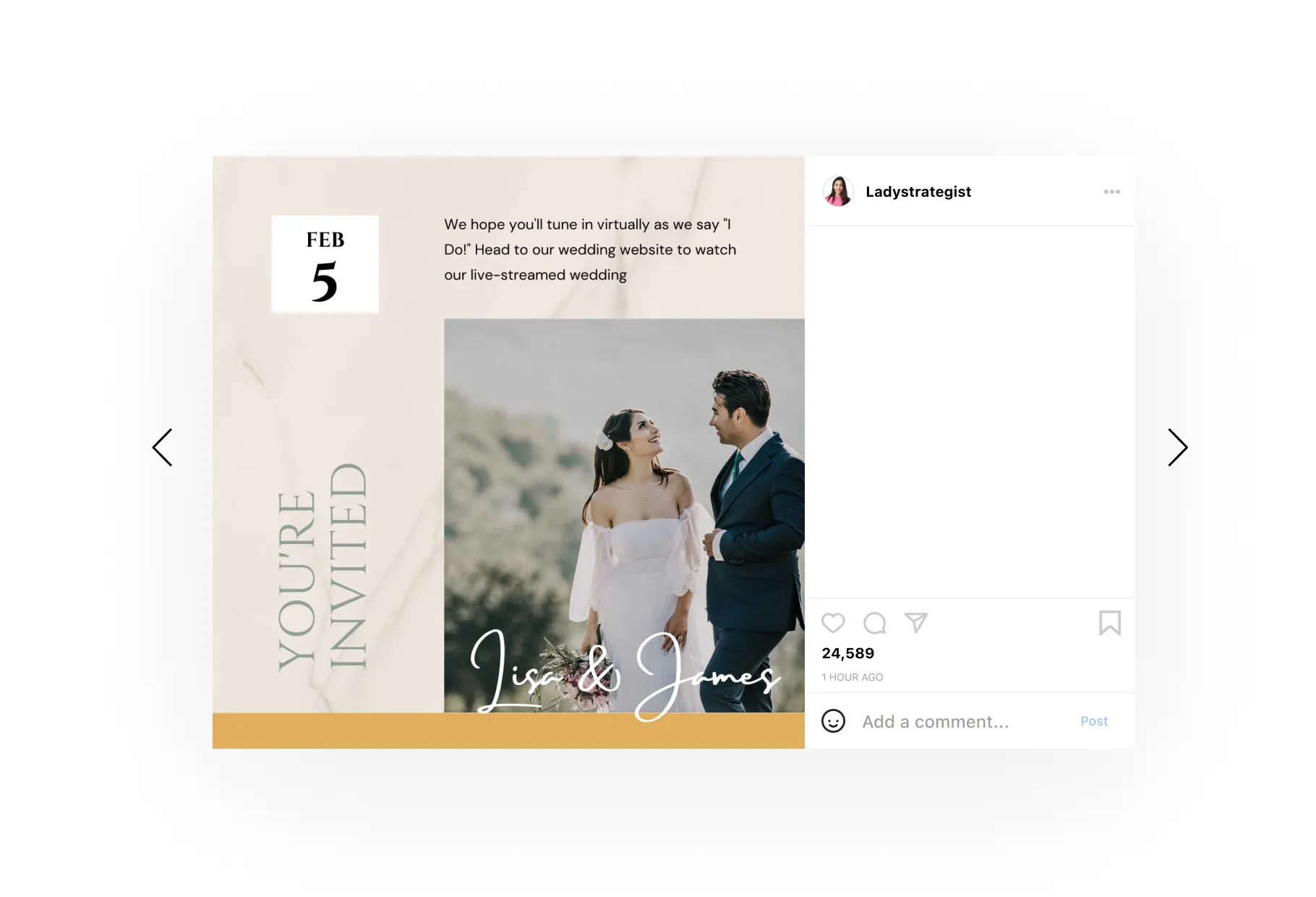 FEB
5

We hope you'll tune in virtually as we say "I Do!" Head to our wedding website to watch our live-streamed wedding

YOU'RE INVITED

Lisa & James

Ladystrategist

24,589
1 HOUR AGO

Add a comment...
Post