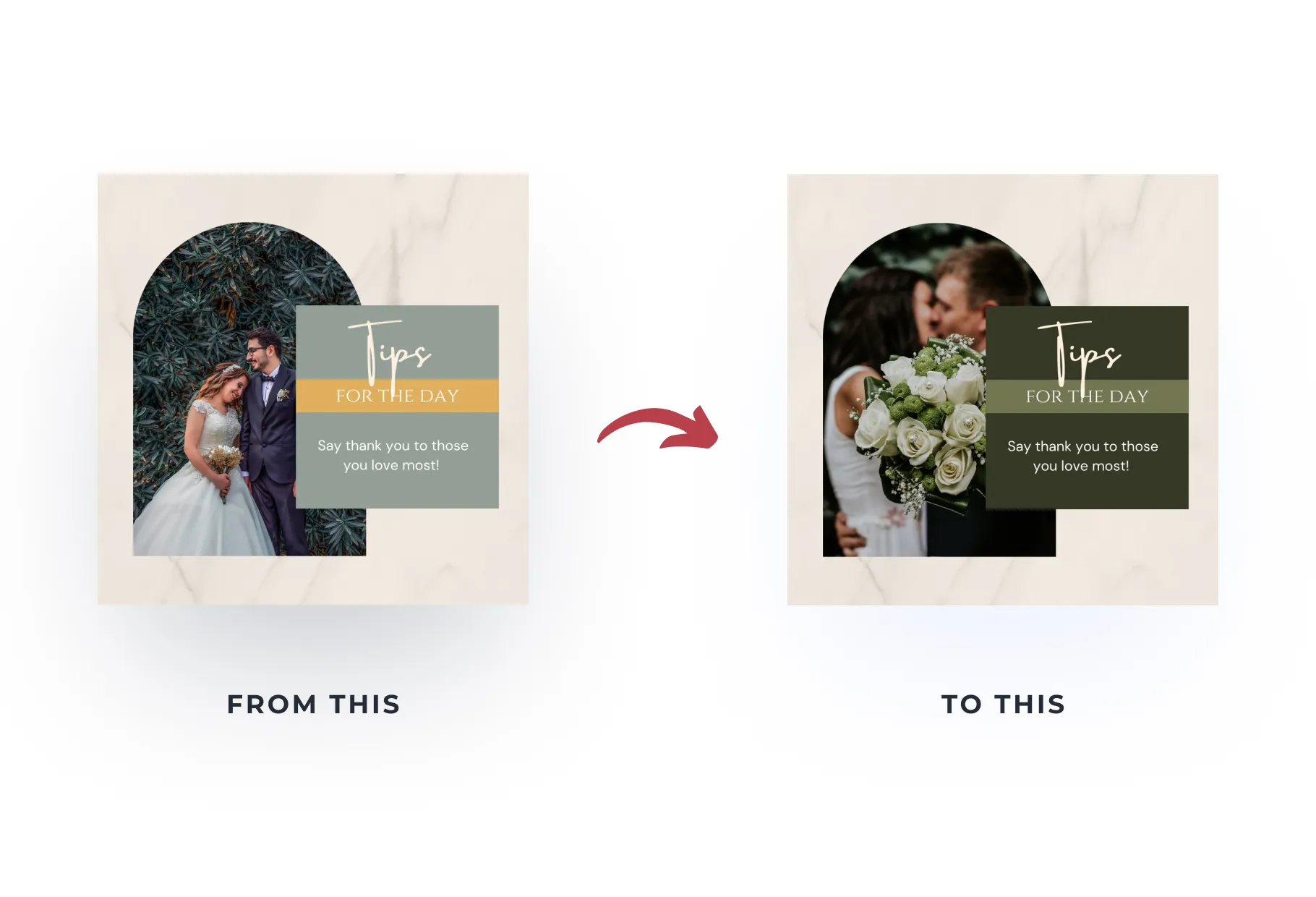 Tips
FOR THE DAY

Say thank you to those you love most!

FROM THIS

Tips
FOR THE DAY

Say thank you to those you love most!

TO THIS