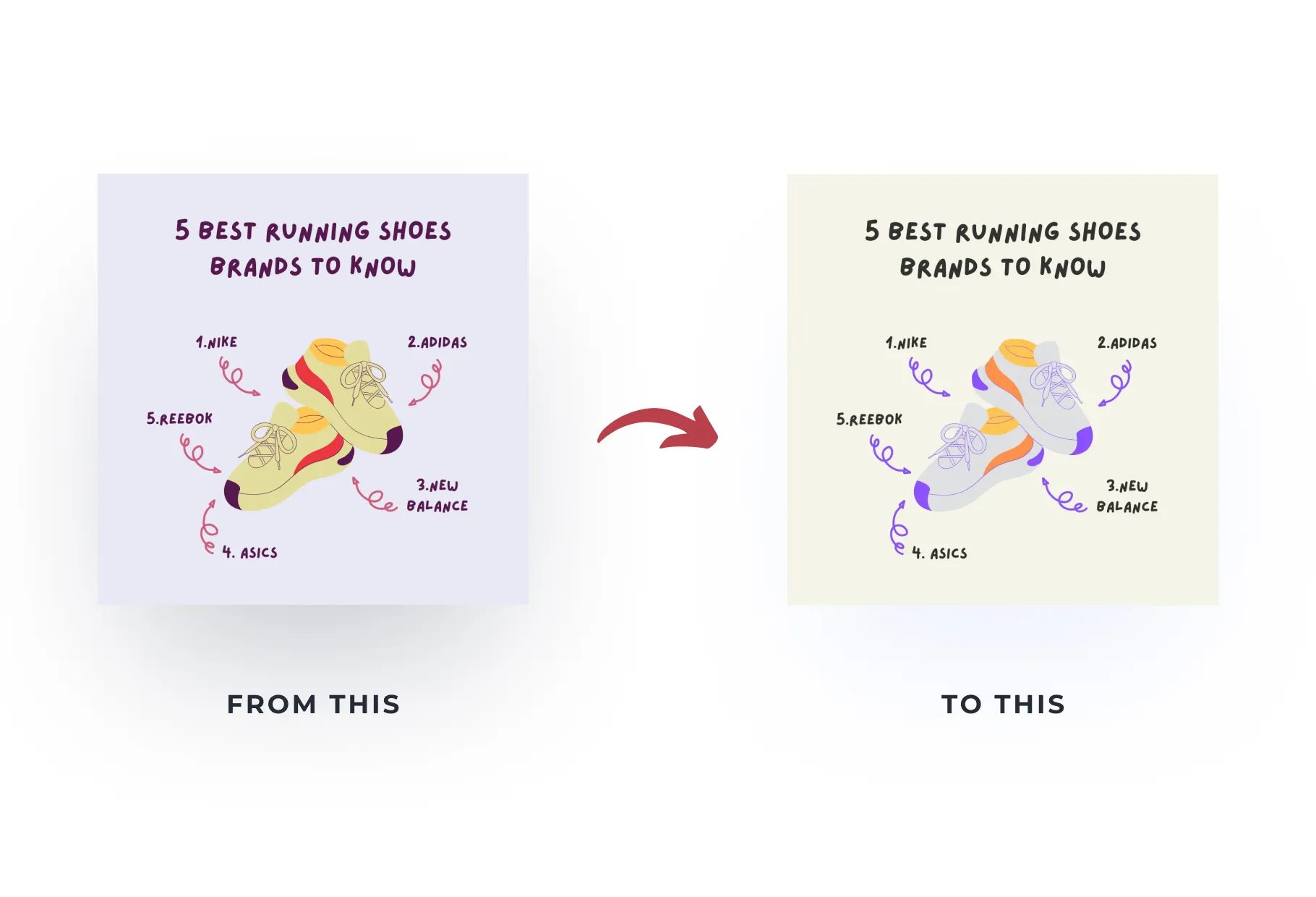 5 BEST RUNNING SHOES BRANDS TO KNOW

1.NIKE

2.ADIDAS

5.REEBOK

3.NEW BALANCE

4. ASICS

FROM THIS

5 BEST RUNNING SHOES BRANDS TO KNOW

1.NIKE

2.ADIDAS

5.REEBOK

3.NEW BALANCE

4. ASICS

TO THIS