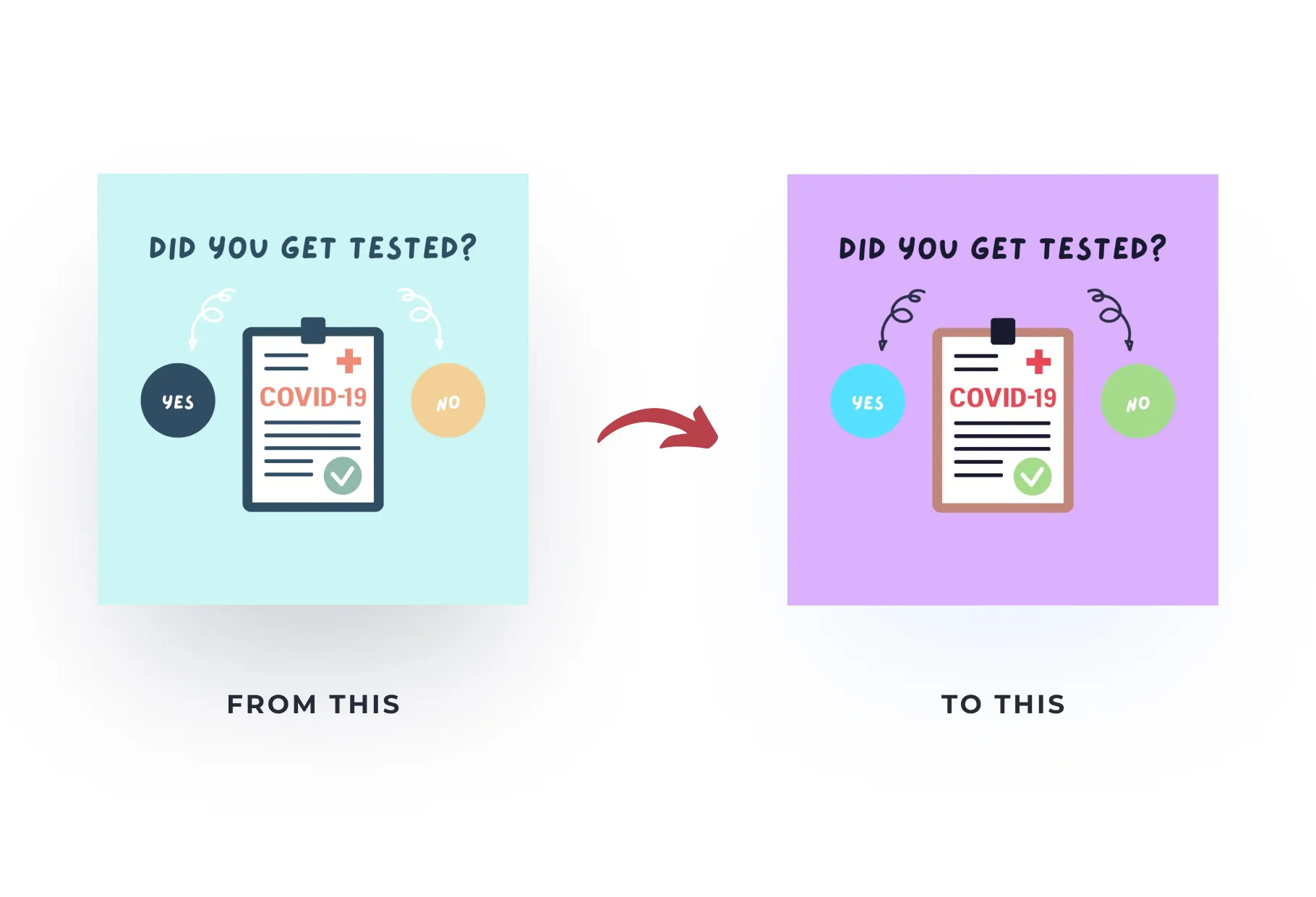 DID YOU GET TESTED?

YES

COVID-19

NO

FROM THIS

DID YOU GET TESTED?

YES

COVID-19

NO

TO THIS