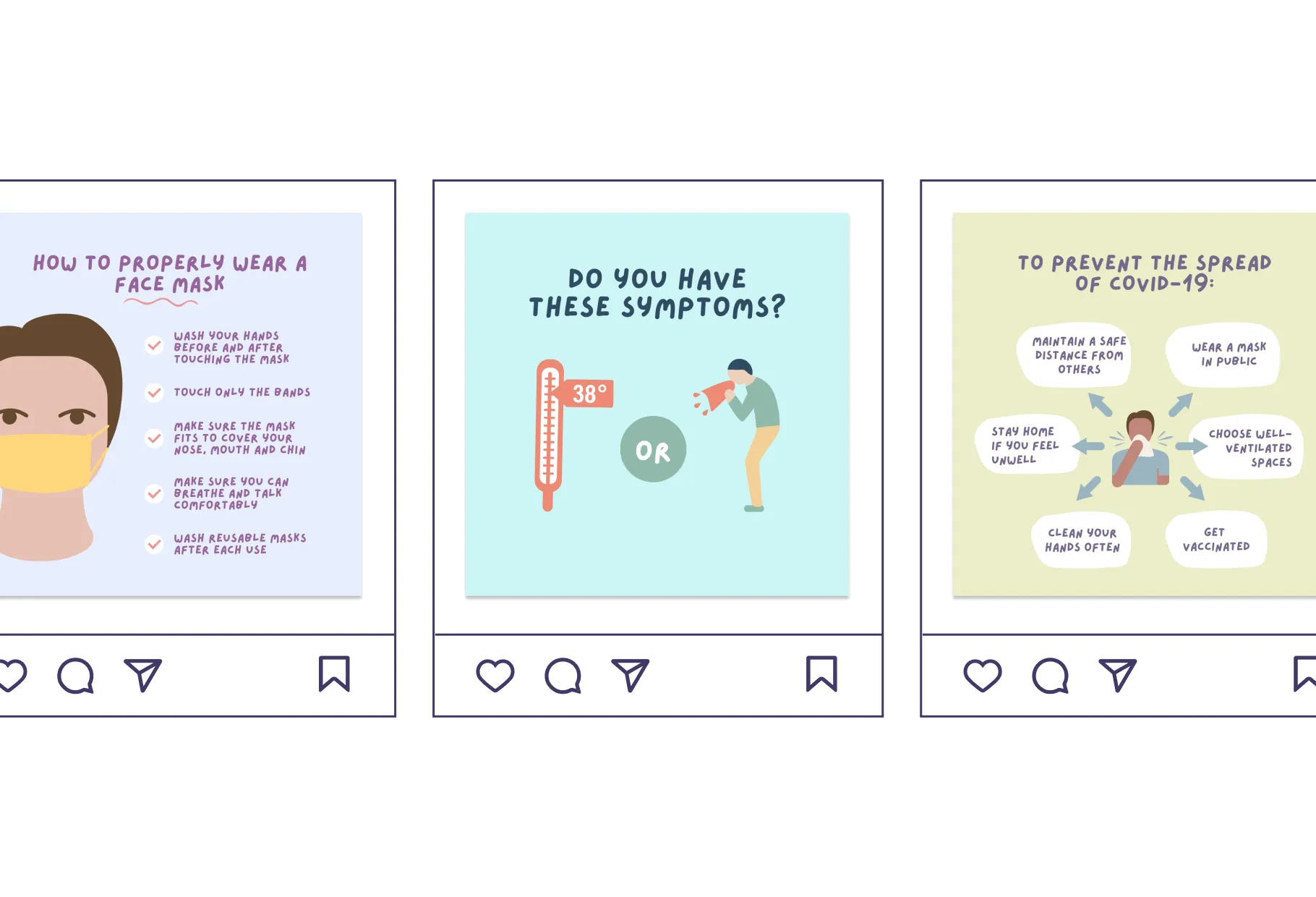 HOW TO PROPERLY WEAR A FACE MASK

WASH YOUR HANDS BEFORE AND AFTER TOUCHING THE MASK

TOUCH ONLY THE BANDS

MAKE SURE THE MASK FITS TO COVER YOUR NOSE, MOUTH AND CHIN

MAKE SURE YOU CAN BREATHE AND TALK COMFORTABLY

WASH REUSABLE MASKS AFTER EACH USE

DO YOU HAVE THESE SYMPTOMS?

38°

OR

TO PREVENT THE SPREAD OF COVID-19:

MAINTAIN A SAFE DISTANCE FROM OTHERS

WEAR A MASK IN PUBLIC

STAY HOME IF YOU FEEL UNWELL

CHOOSE WELL-VENTILATED SPACES

CLEAN YOUR HANDS OFTEN

GET VACCINATED