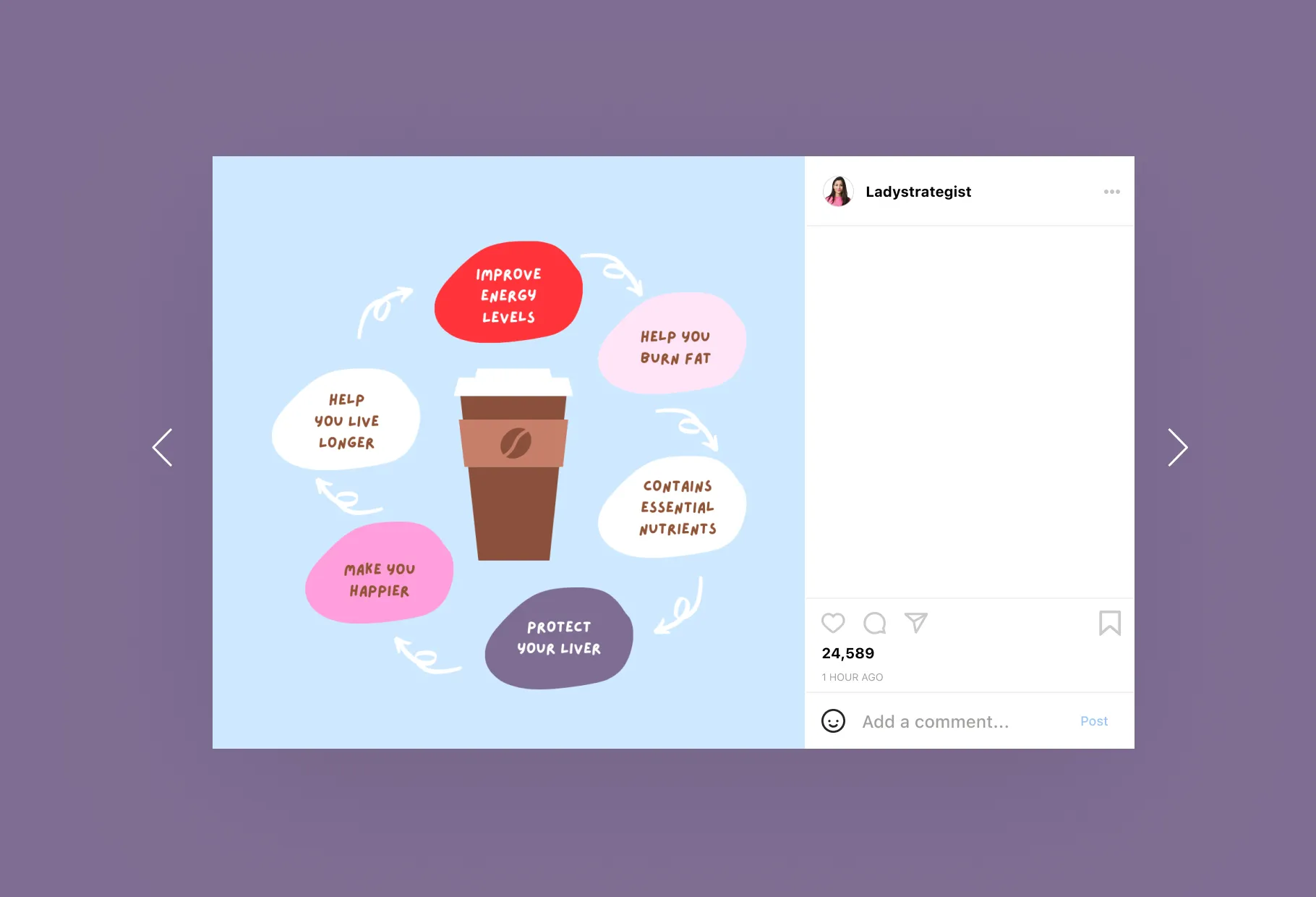 IMPROVE ENERGY LEVELS

HELP YOU BURN FAT

CONTAINS ESSENTIAL NUTRIENTS

PROTECT YOUR LIVER

MAKE YOU HAPPIER

HELP YOU LIVE LONGER

Ladystrategist

24,589

1 HOUR AGO

Add a comment...

Post