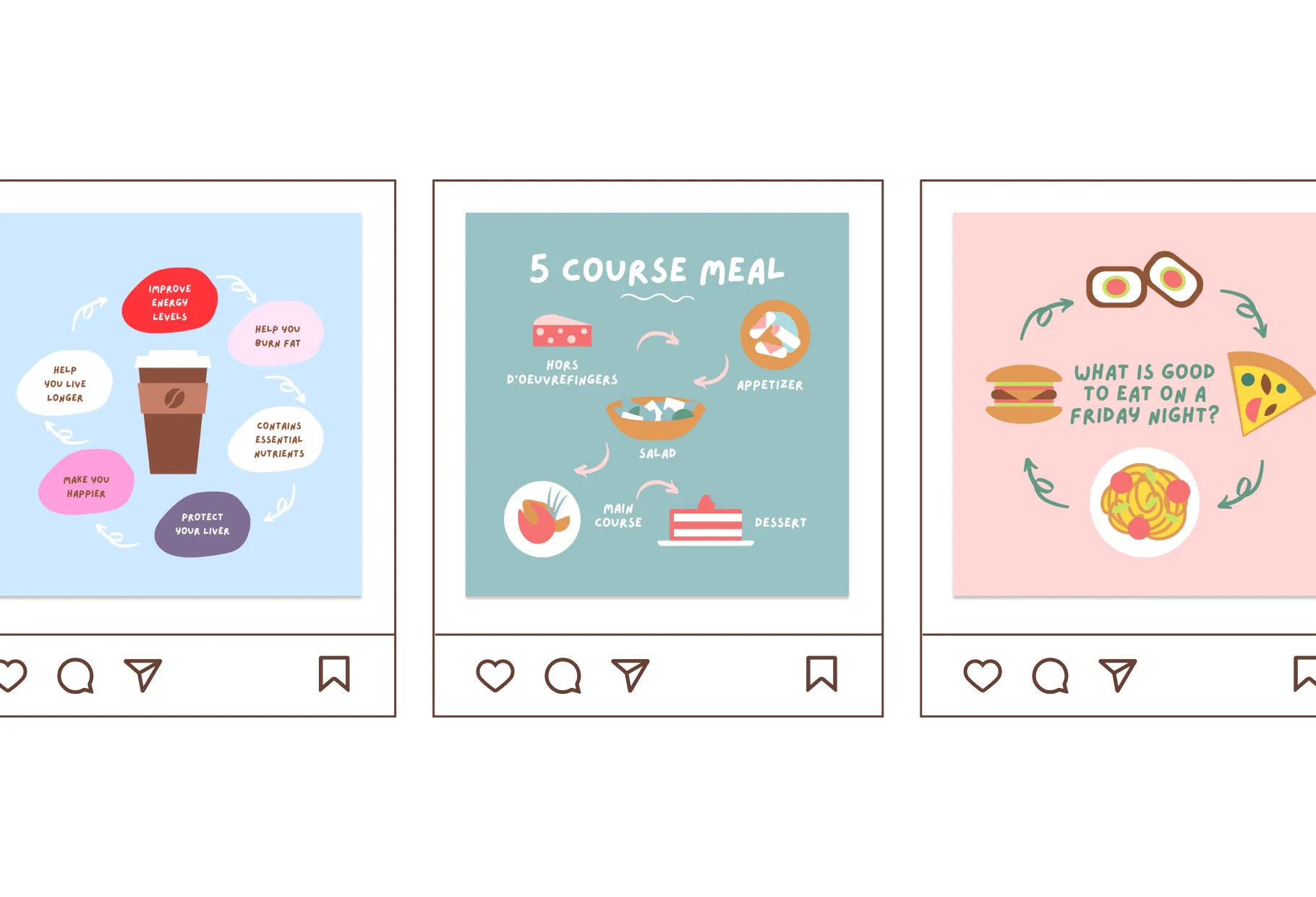 IMPROVE ENERGY LEVELS

HELP YOU BURN FAT

CONTAINS ESSENTIAL NUTRIENTS

PROTECT YOUR LIVER

MAKE YOU HAPPIER

HELP YOU LIVE LONGER

5 COURSE MEAL

HORS D'OEUVREFINGERS

APPETIZER

SALAD

MAIN COURSE

DESSERT

WHAT IS GOOD TO EAT ON A FRIDAY NIGHT?