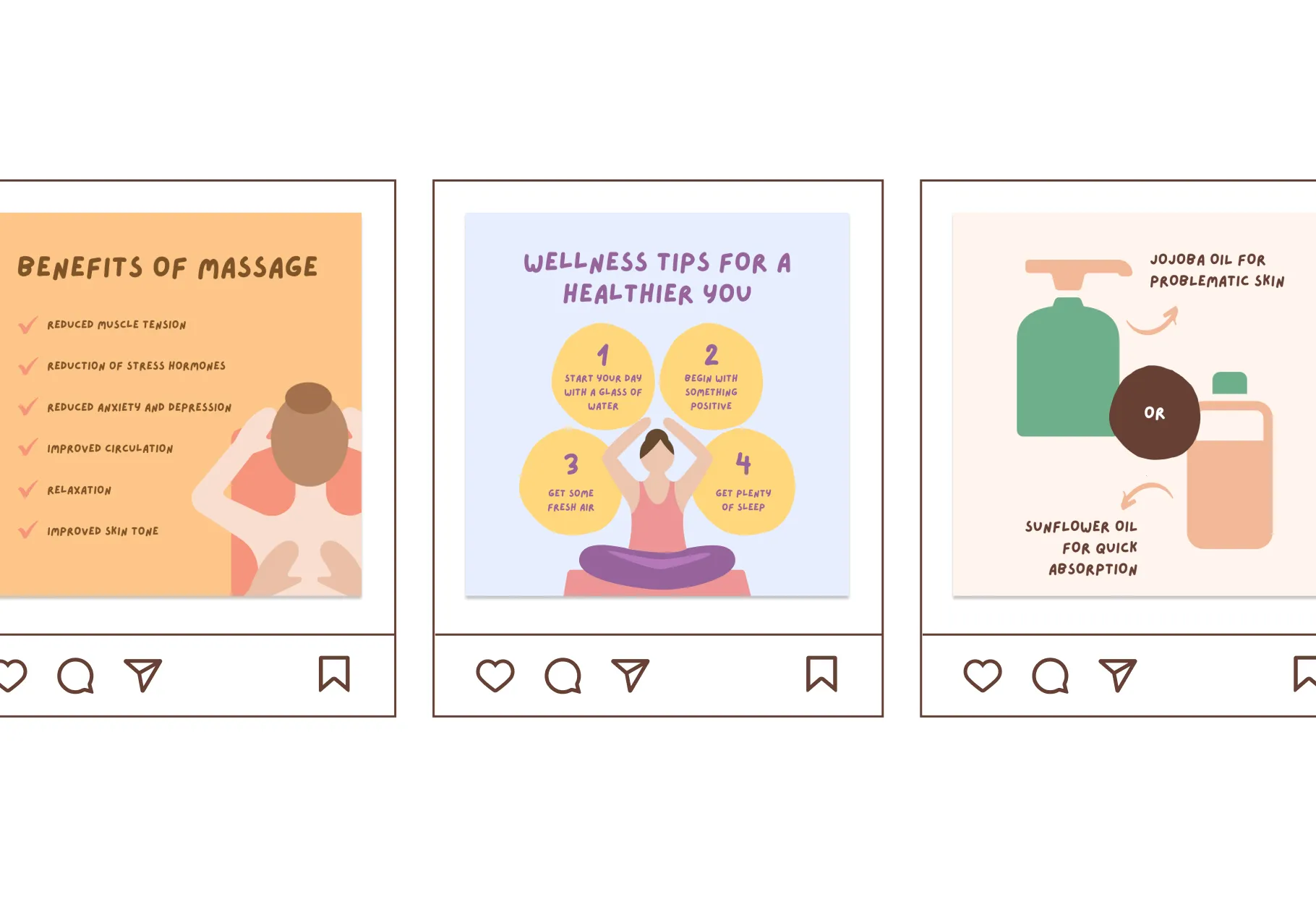 BENEFITS OF MASSAGE

REDUCED MUSCLE TENSION

REDUCTION OF STRESS HORMONES

REDUCED ANXIETY AND DEPRESSION

IMPROVED CIRCULATION

RELAXATION

IMPROVED SKIN TONE

WELLNESS TIPS FOR A HEALTHIER YOU

1
START YOUR DAY WITH A GLASS OF WATER

2
BEGIN WITH SOMETHING POSITIVE

3
GET SOME FRESH AIR

4
GET PLENTY OF SLEEP

JOJOBA OIL FOR PROBLEMATIC SKIN

OR

SUNFLOWER OIL FOR QUICK ABSORPTION