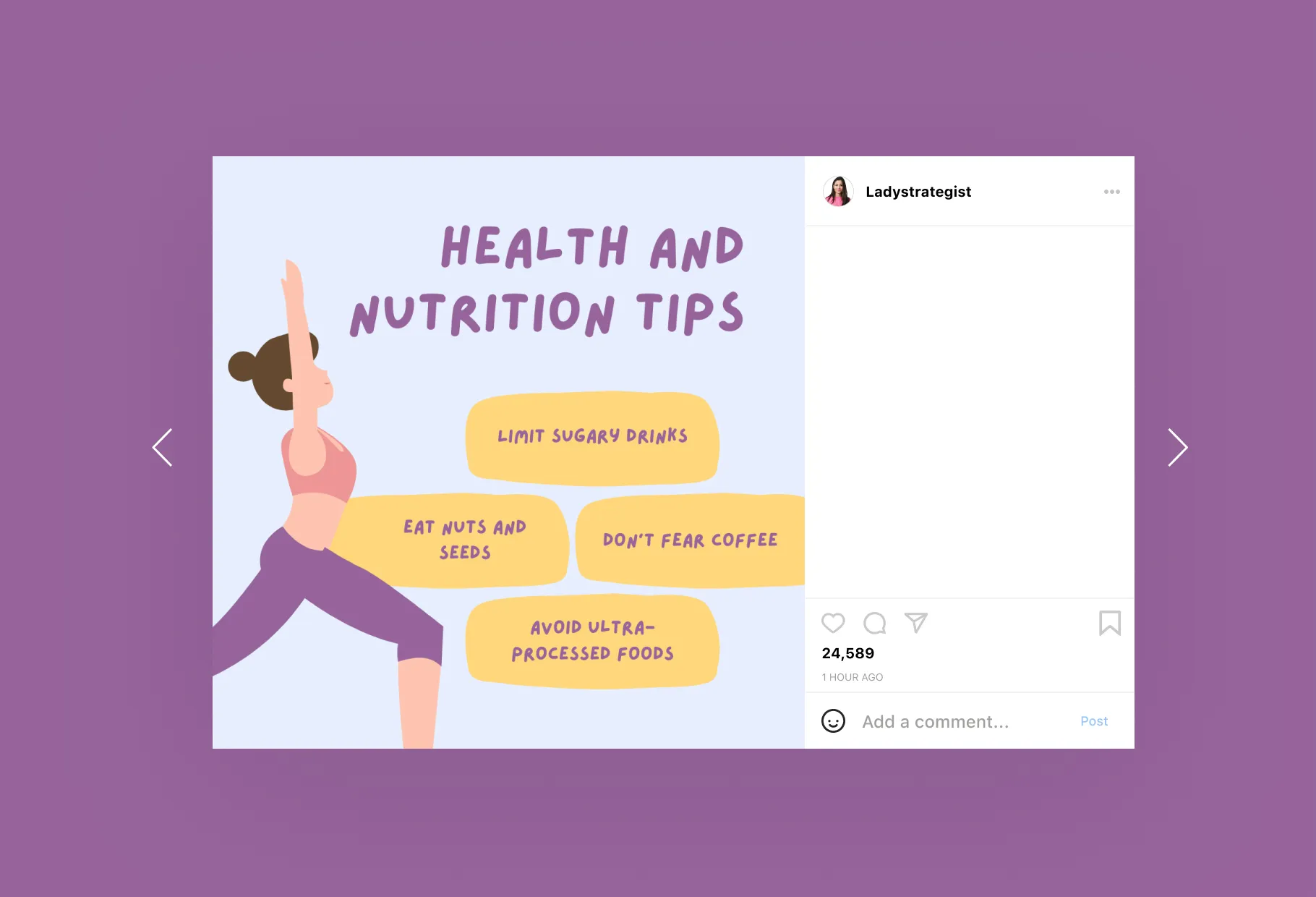 HEALTH AND NUTRITION TIPS

LIMIT SUGARY DRINKS

EAT NUTS AND SEEDS

DON'T FEAR COFFEE

AVOID ULTRA-PROCESSED FOODS

Ladystrategist

24,589

1 HOUR AGO

Add a comment...

Post