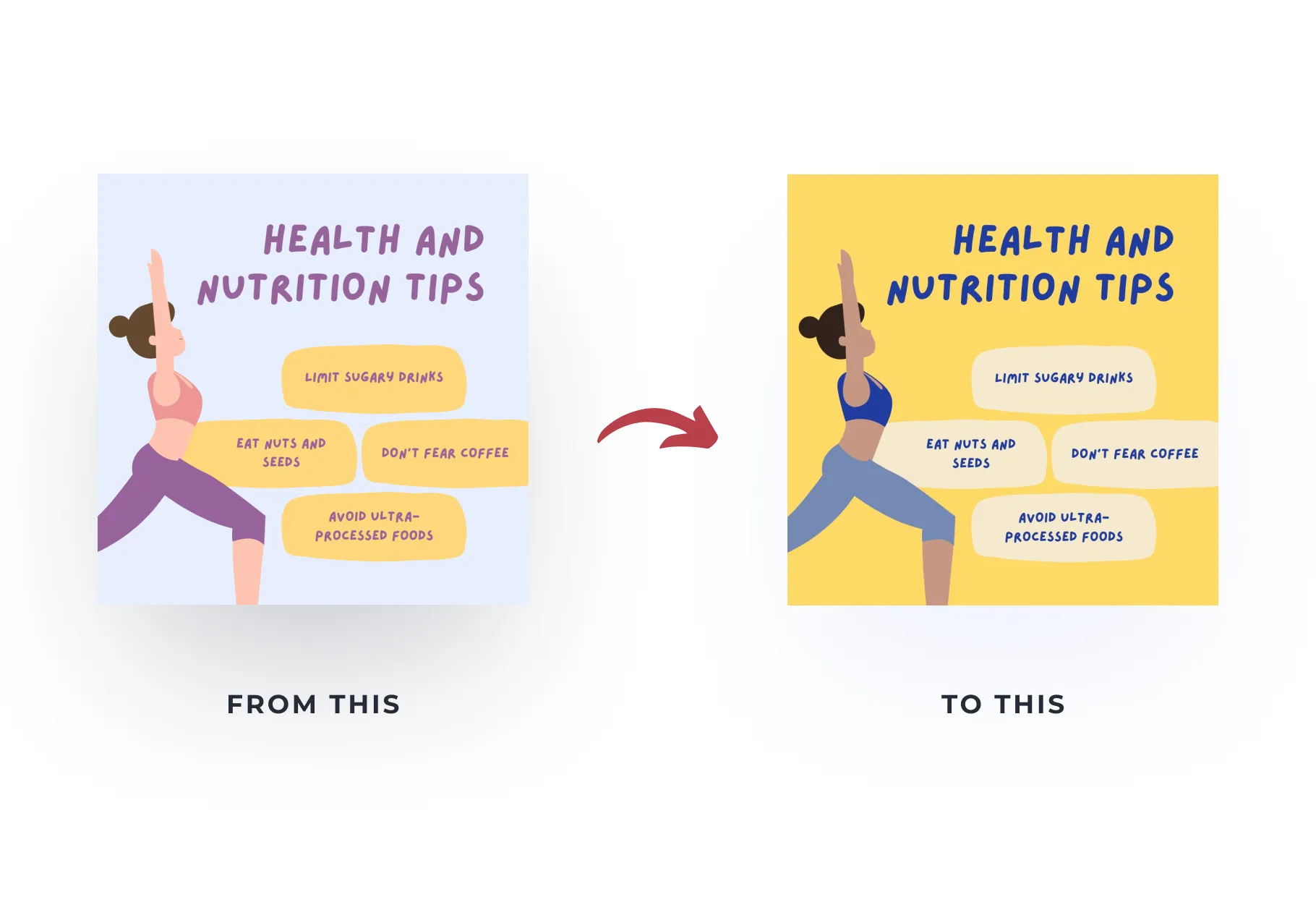 HEALTH AND NUTRITION TIPS

LIMIT SUGARY DRINKS

EAT NUTS AND SEEDS

DON'T FEAR COFFEE

AVOID ULTRA-PROCESSED FOODS

FROM THIS

HEALTH AND NUTRITION TIPS

LIMIT SUGARY DRINKS

EAT NUTS AND SEEDS

DON'T FEAR COFFEE

AVOID ULTRA-PROCESSED FOODS

TO THIS