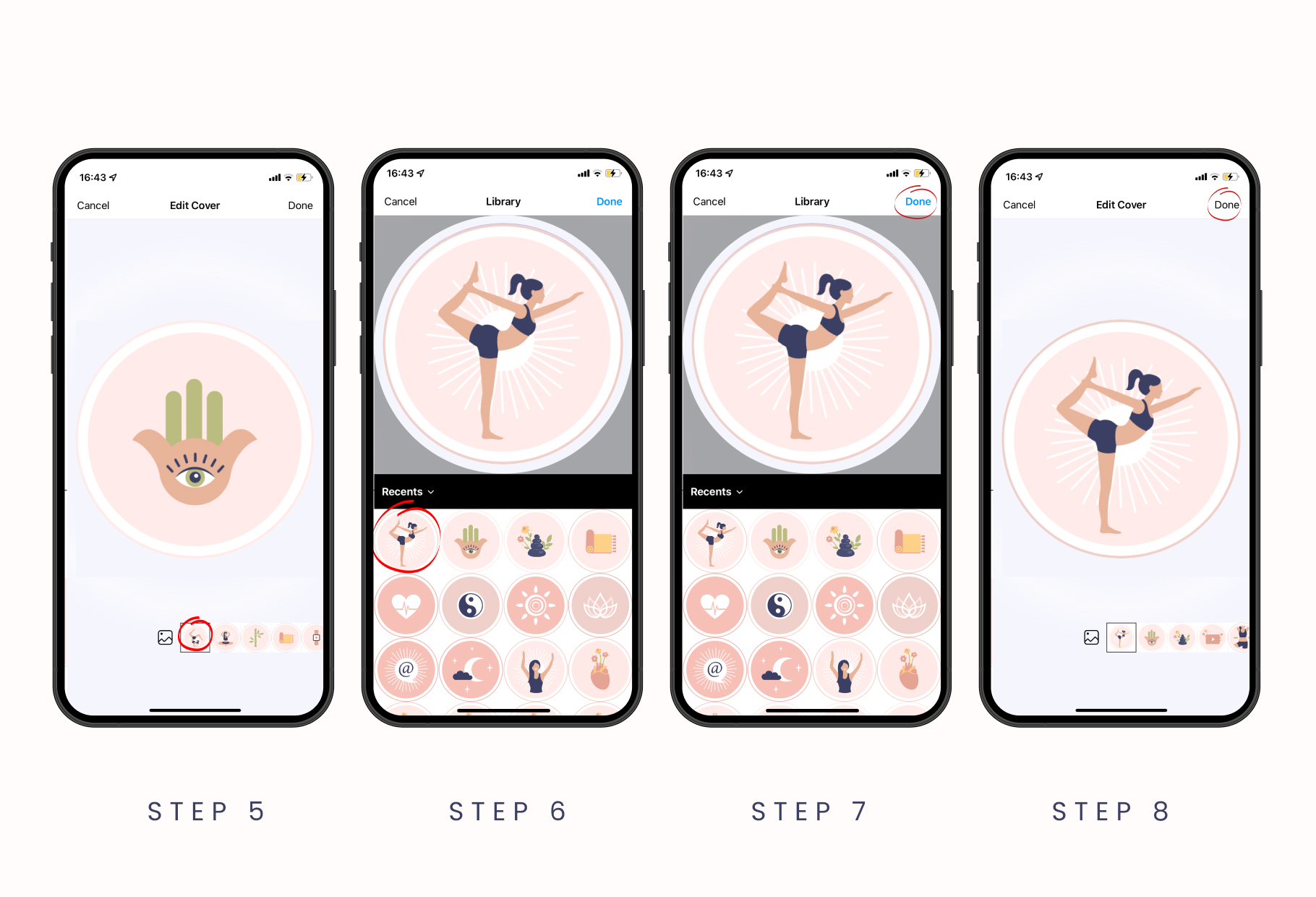 16:43

Cancel Edit Cover Done

STEP 5

16:43

Cancel Library Done

Recents

@

STEP 6

16:43

Cancel Library Done

Recents

@

STEP 7

16:43

Cancel Edit Cover Done

STEP 8