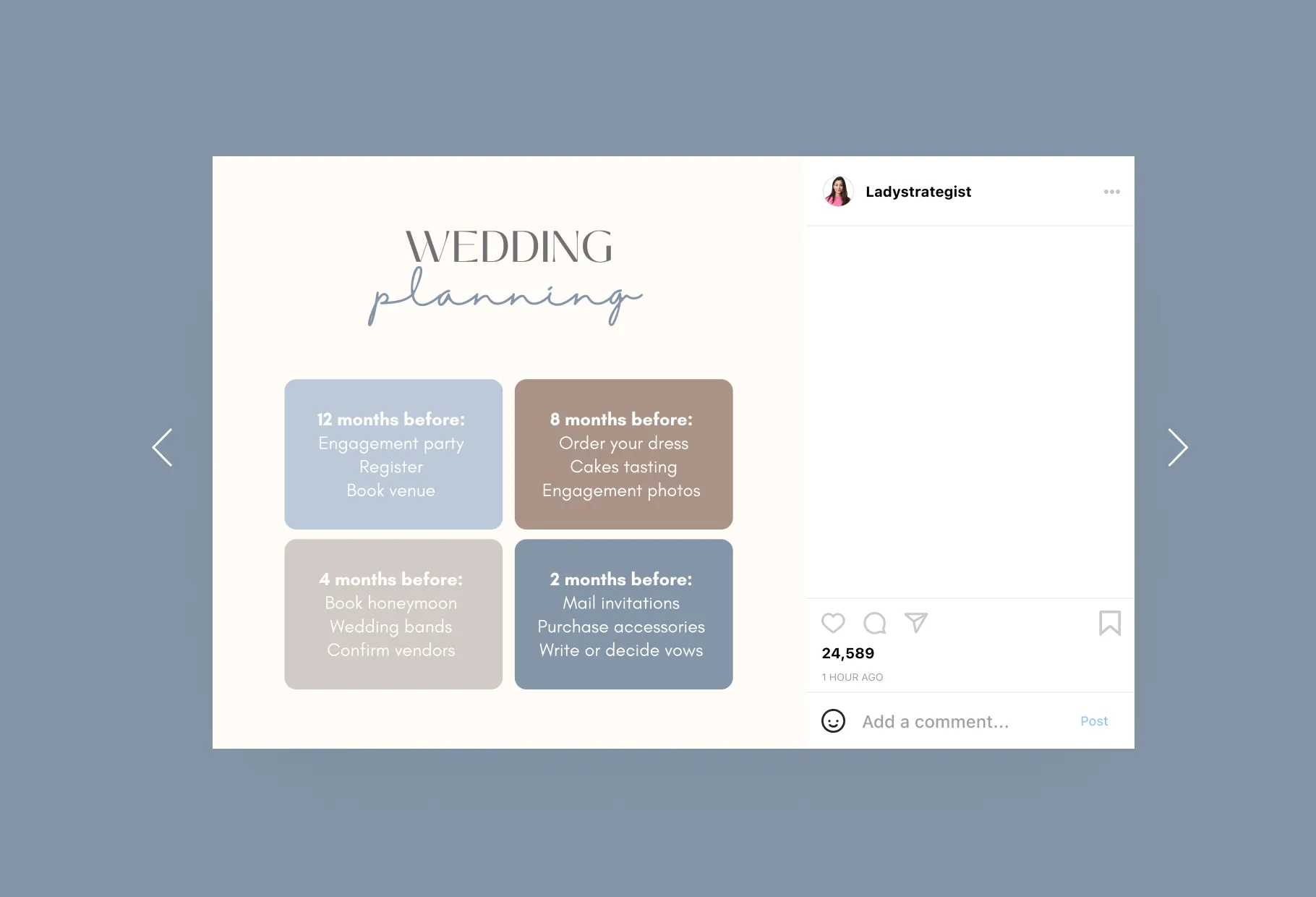 WEDDING
planning

12 months before:
Engagement party
Register
Book venue

8 months before:
Order your dress
Cakes tasting
Engagement photos

4 months before:
Book honeymoon
Wedding bands
Confirm vendors

2 months before:
Mail invitations
Purchase accessories
Write or decide vows

Ladystrategist

24,589

1 HOUR AGO

Add a comment...

Post