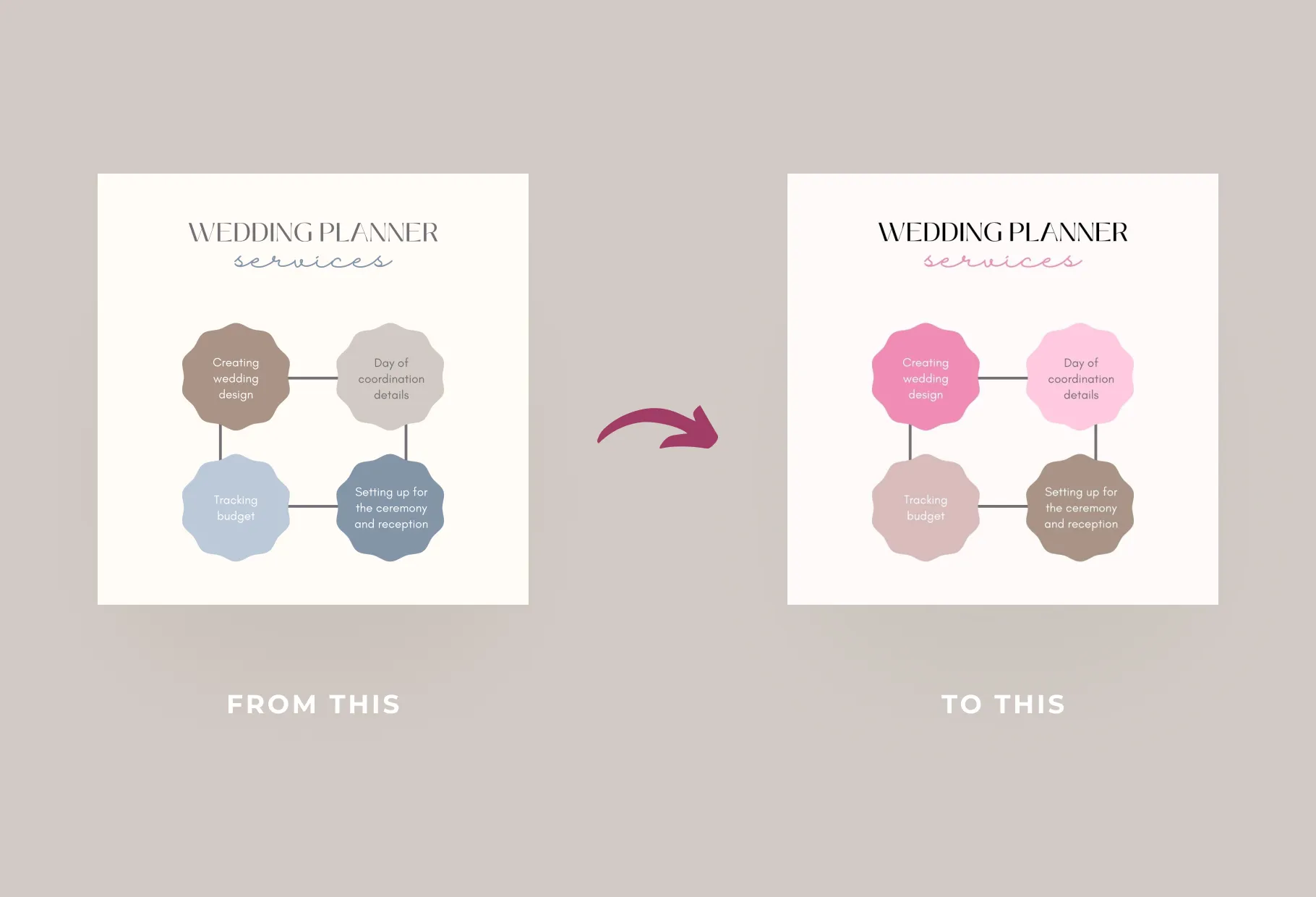 WEDDING PLANNER
services

Creating wedding design

Day of coordination details

Tracking budget

Setting up for the ceremony and reception

FROM THIS

WEDDING PLANNER
services

Creating wedding design

Day of coordination details

Tracking budget

Setting up for the ceremony and reception

TO THIS