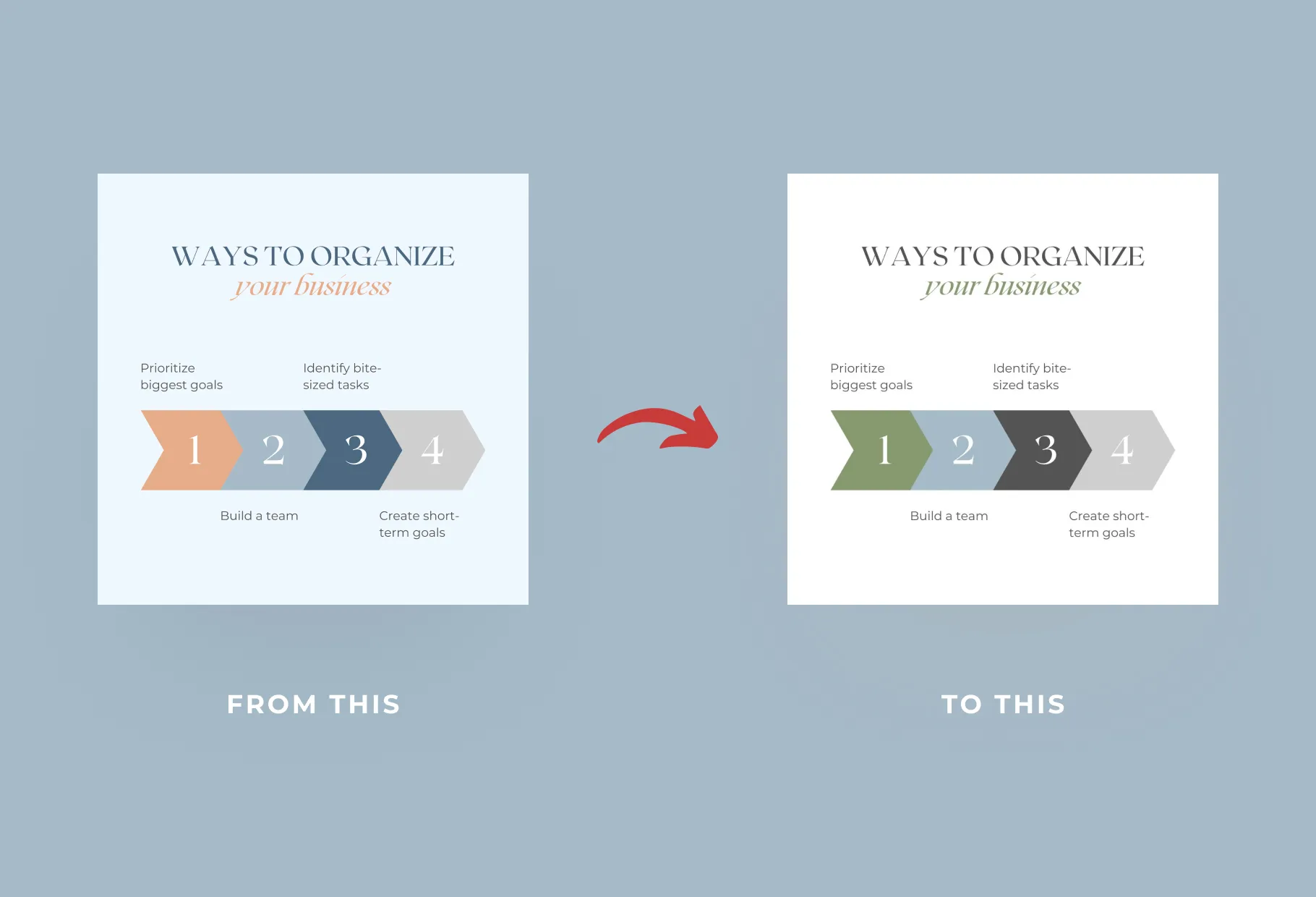 WAYS TO ORGANIZE
your business

Prioritize biggest goals

Identify bite-sized tasks

1 2 3 4

Build a team

Create short-term goals

FROM THIS

WAYS TO ORGANIZE
your business

Prioritize biggest goals

Identify bite-sized tasks

1 2 3 4

Build a team

Create short-term goals

TO THIS