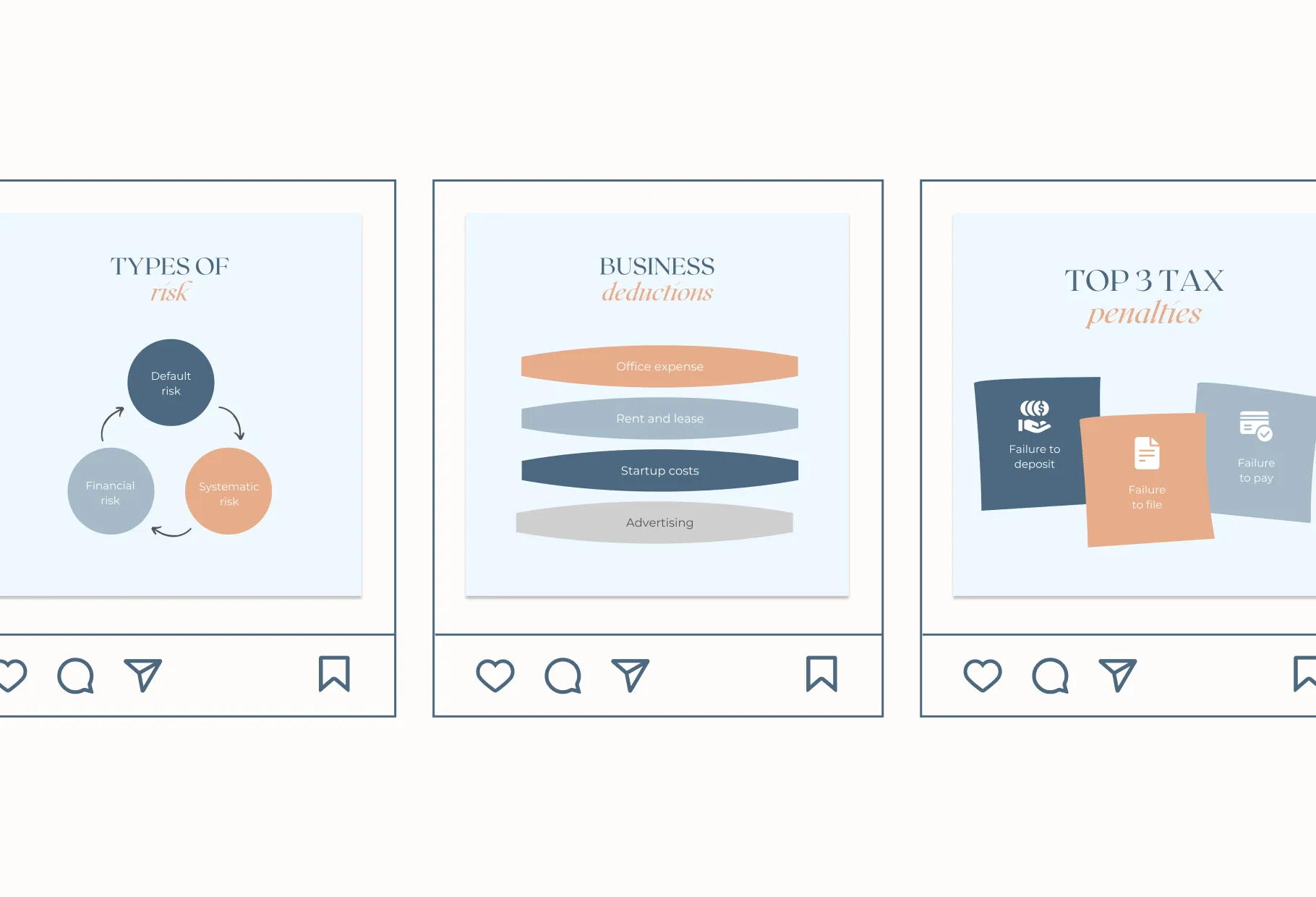 TYPES OF
risk

Default risk

Financial risk

Systematic risk

BUSINESS
deductions

Office expense

Rent and lease

Startup costs

Advertising

TOP 3 TAX
penalties

Failure to deposit

Failure to file

Failure to pay