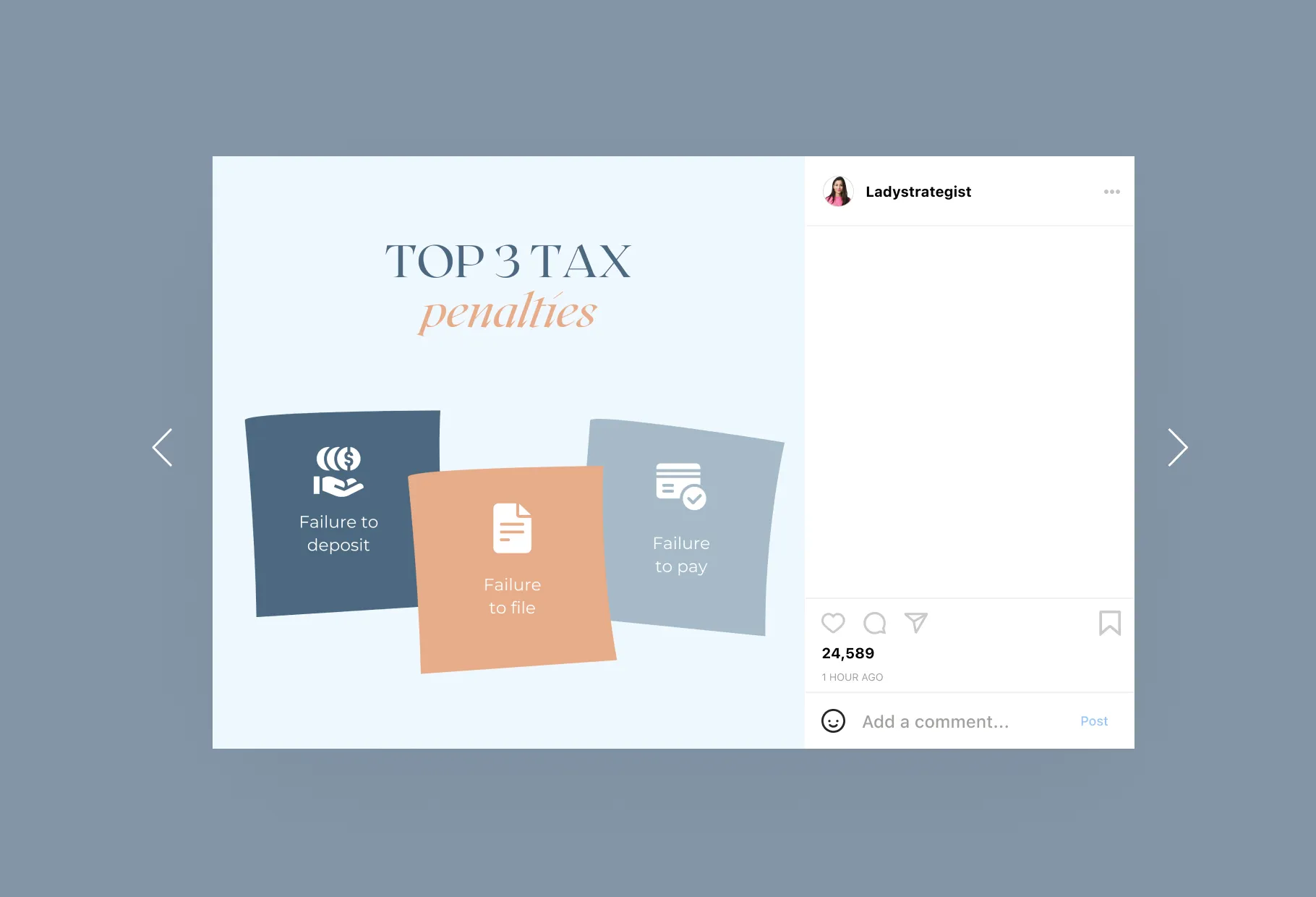 TOP 3 TAX
penalties

Failure to deposit

Failure to file

Failure to pay

Ladystrategist

24,589

1 HOUR AGO

Add a comment...

Post