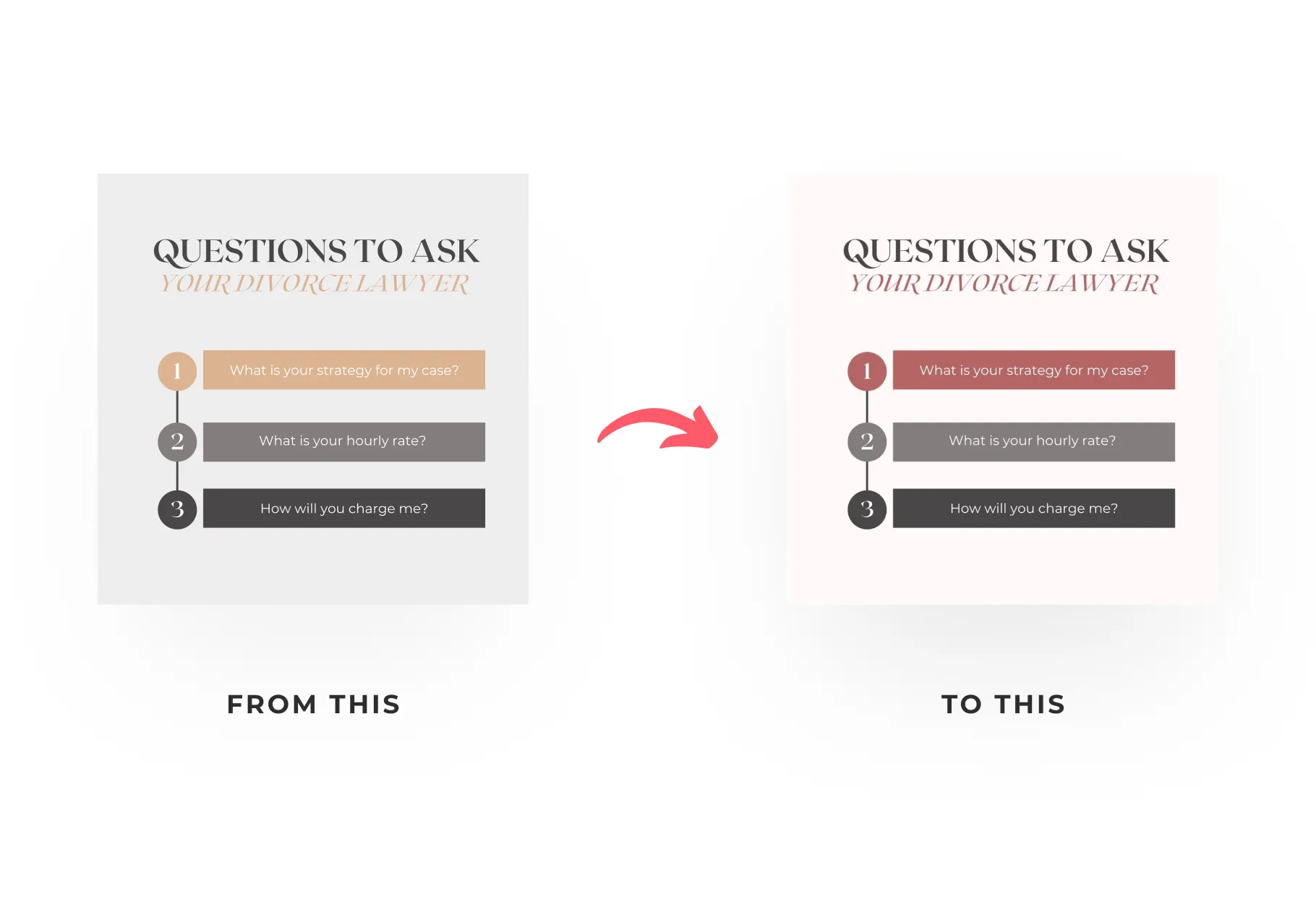 QUESTIONS TO ASK
YOUR DIVORCE LAWYER

1 What is your strategy for my case?

2 What is your hourly rate?

3 How will you charge me?

FROM THIS

QUESTIONS TO ASK
YOUR DIVORCE LAWYER

1 What is your strategy for my case?

2 What is your hourly rate?

3 How will you charge me?

TO THIS