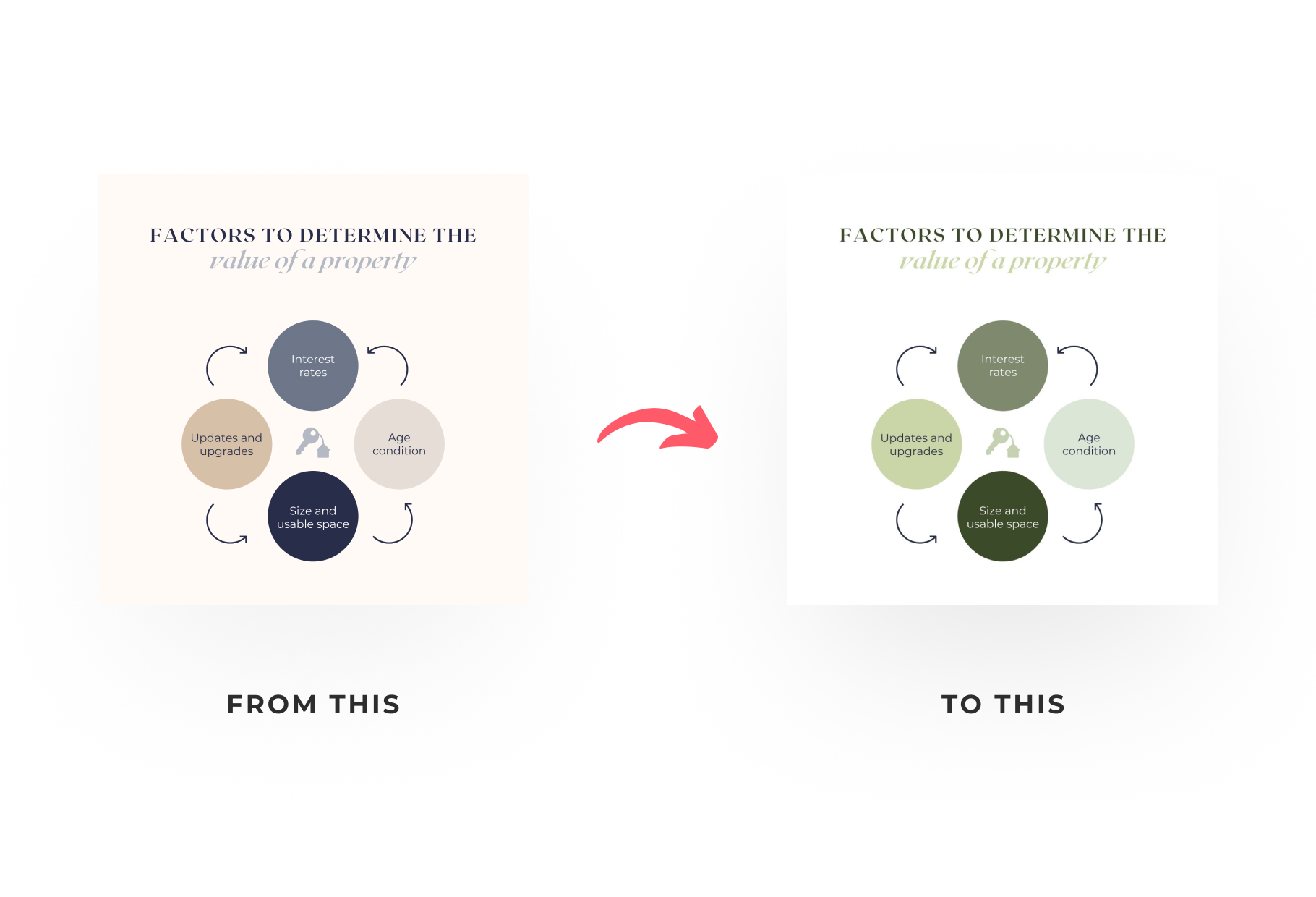 FACTORS TO DETERMINE THE
value of a property

Interest rates

Updates and upgrades

Age condition

Size and usable space

FROM THIS

FACTORS TO DETERMINE THE
value of a property

Interest rates

Updates and upgrades

Age condition

Size and usable space

TO THIS