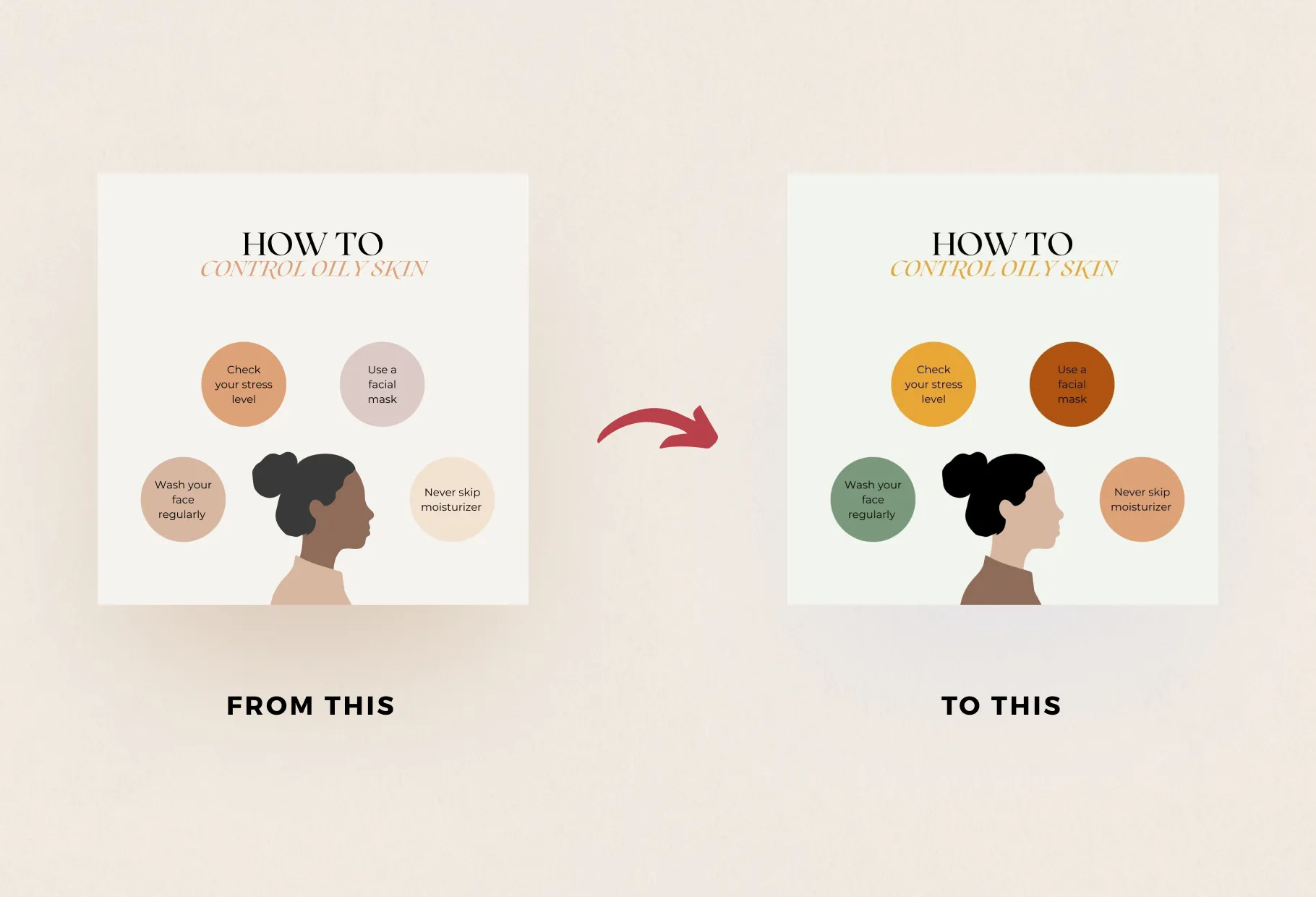 HOW TO
CONTROL OILY SKIN

Check your stress level

Use a facial mask

Wash your face regularly

Never skip moisturizer

FROM THIS

HOW TO
CONTROL OILY SKIN

Check your stress level

Use a facial mask

Wash your face regularly

Never skip moisturizer

TO THIS