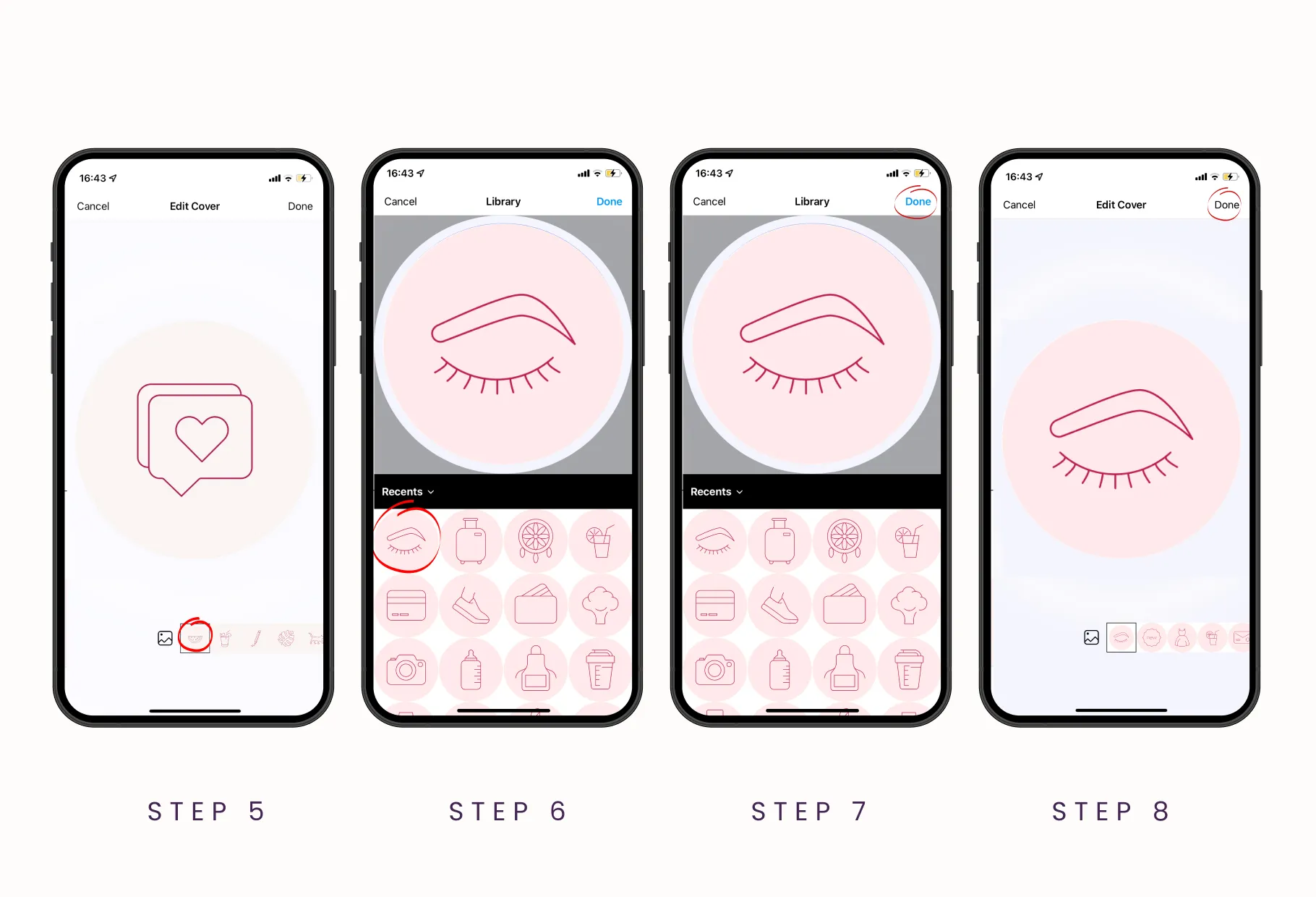 16:43

Cancel Edit Cover Done

STEP 5

16:43

Cancel Library Done

Recents

STEP 6

16:43

Cancel Library Done

Recents

STEP 7

16:43

Cancel Edit Cover Done

STEP 8