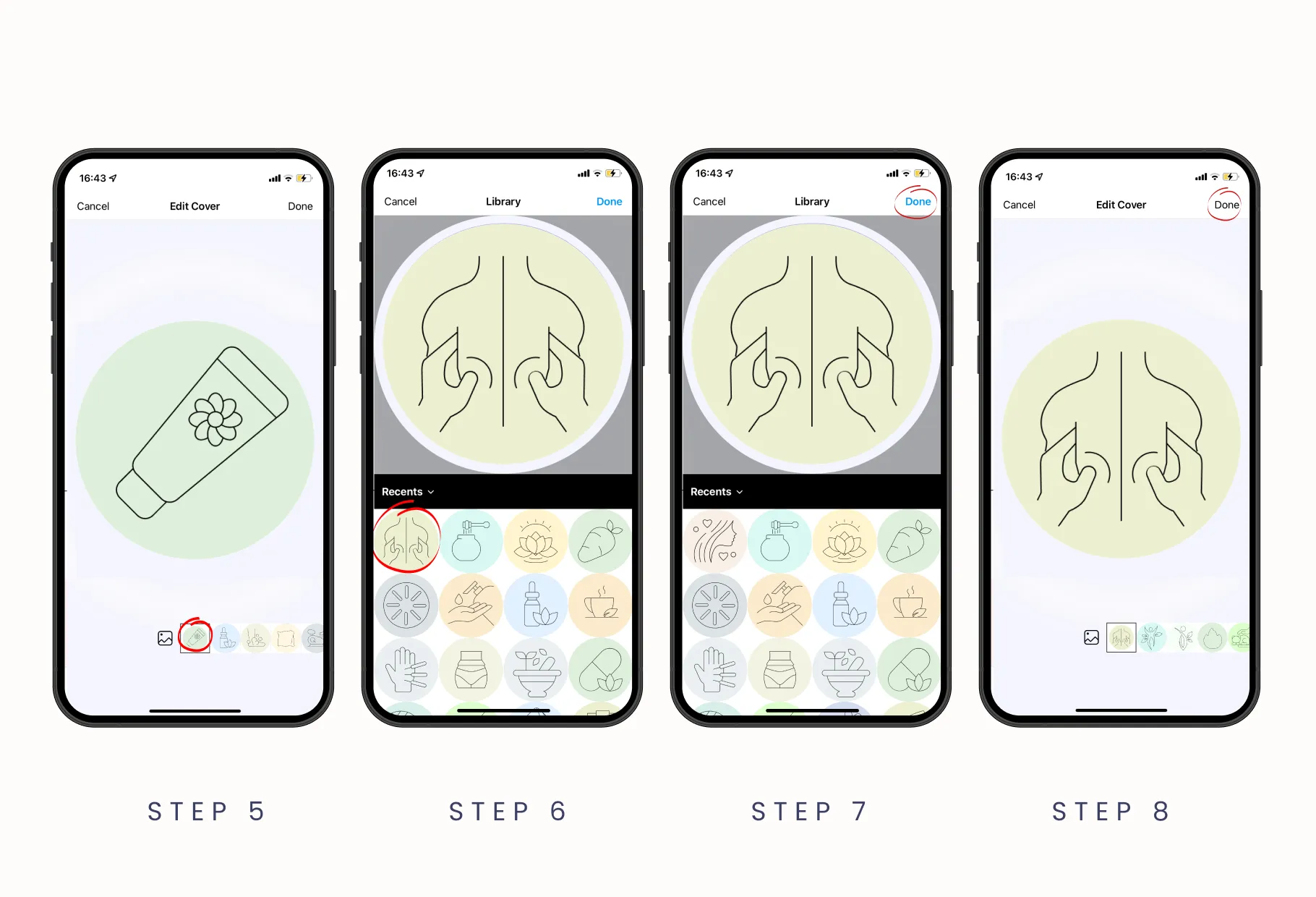 16:43

Cancel Edit Cover Done

STEP 5

16:43

Cancel Library Done

Recents

STEP 6

16:43

Cancel Library Done

Recents

STEP 7

16:43

Cancel Edit Cover Done

STEP 8