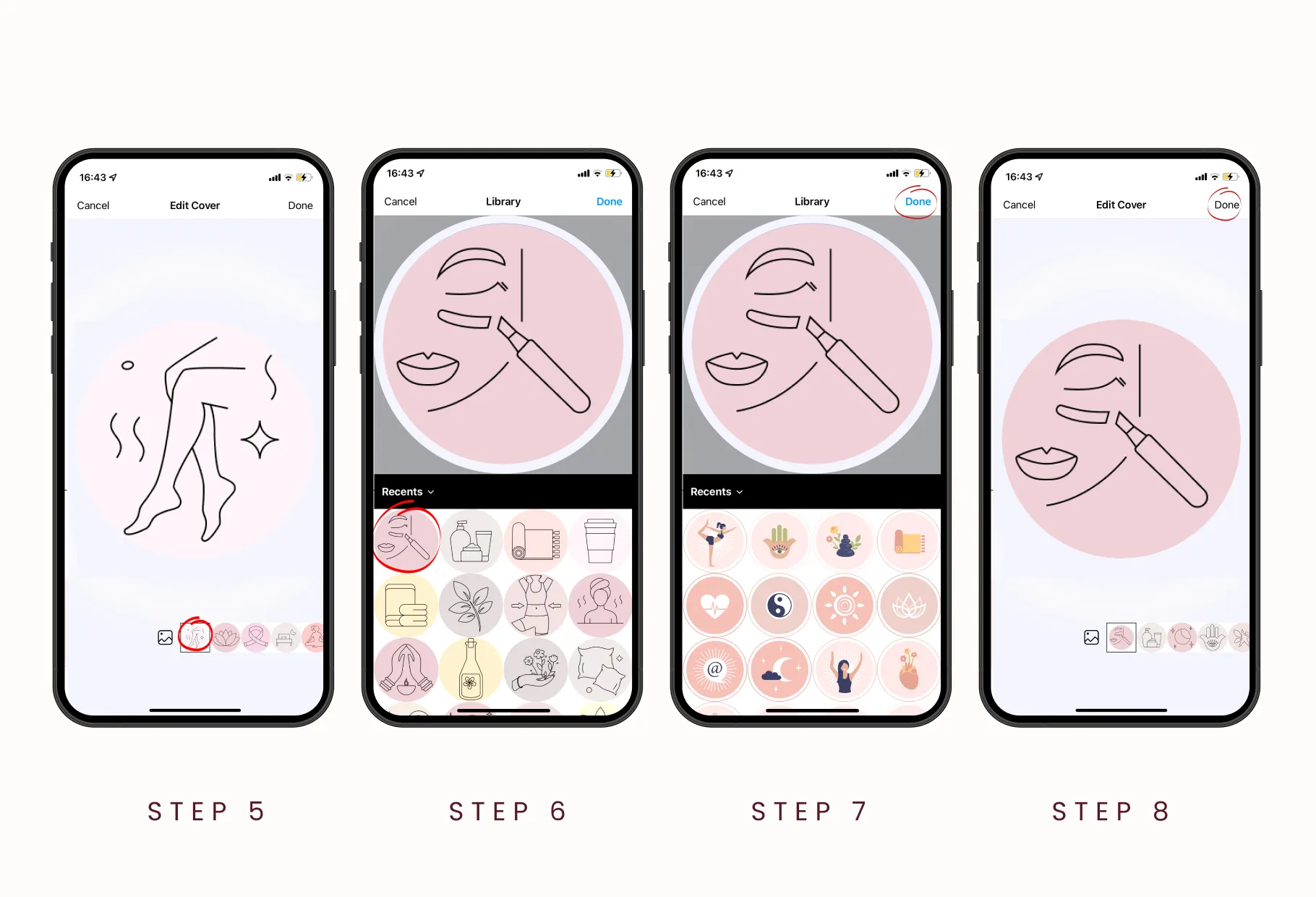 16:43

Cancel Edit Cover Done

STEP 5

16:43

Cancel Library Done

Recents

STEP 6

16:43

Cancel Library Done

Recents

@

STEP 7

16:43

Cancel Edit Cover Done

STEP 8