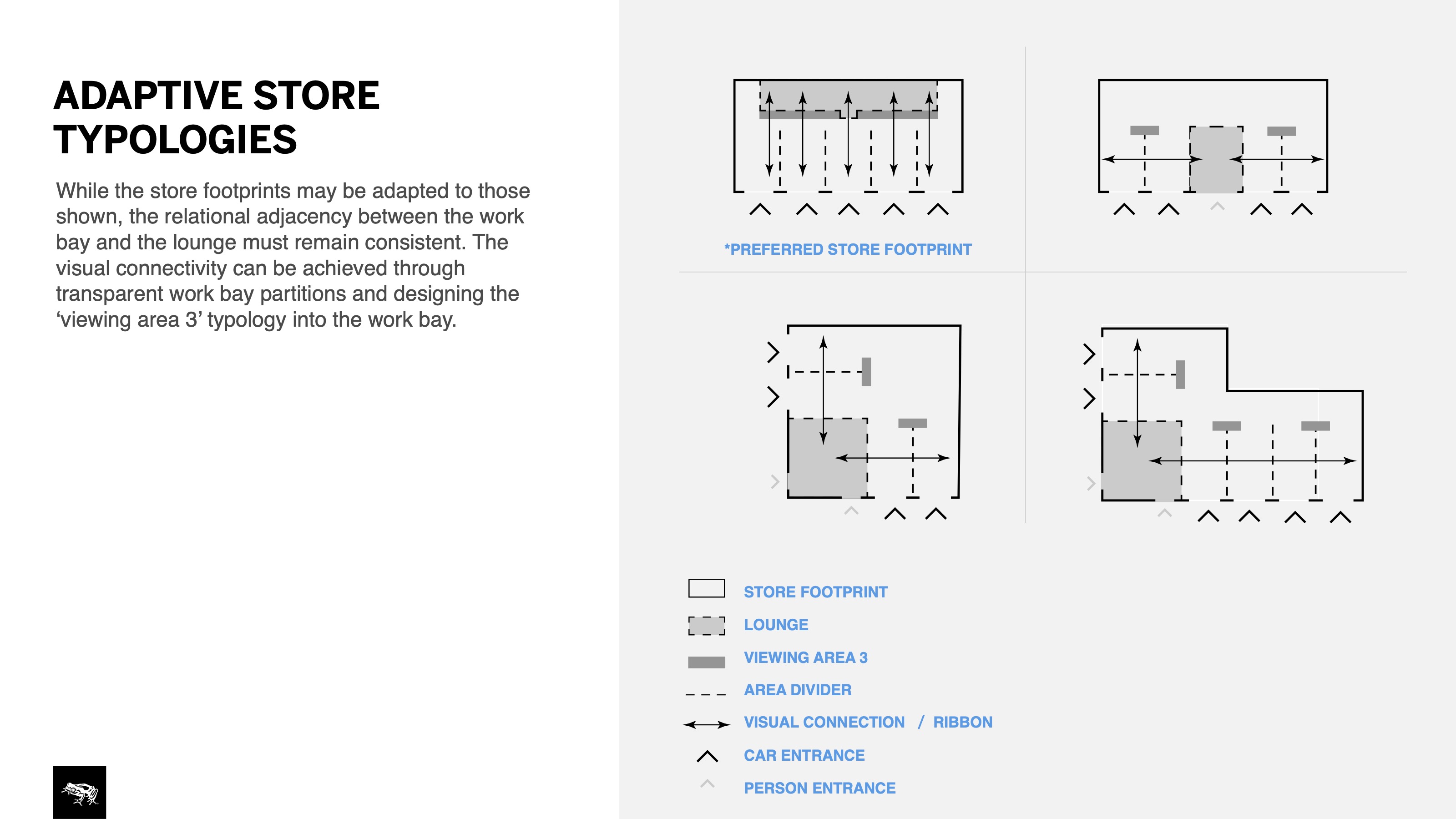 ADAPTIVE STORE TYPOLOGIES

While the store footprints may be adapted to those shown, the relational adjacency between the work bay and the lounge must remain consistent. The visual connectivity can be achieved through transparent work bay partitions and designing the ‘viewing area 3’ typology into the work bay.

*PREFERRED STORE FOOTPRINT

STORE FOOTPRINT
LOUNGE
VIEWING AREA 3
AREA DIVIDER
VISUAL CONNECTION / RIBBON
CAR ENTRANCE
PERSON ENTRANCE