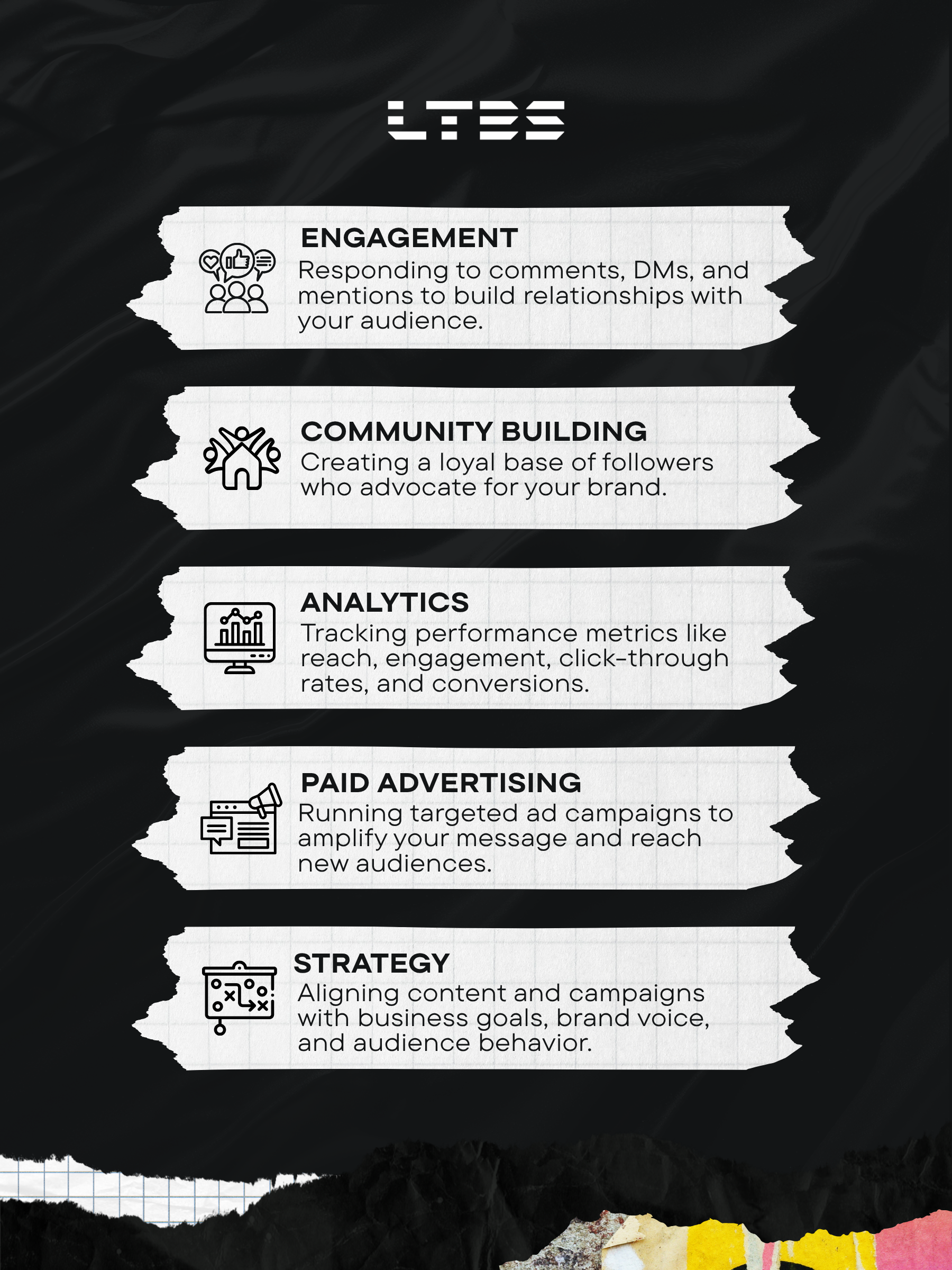 LTBS

ENGAGEMENT
Responding to comments, DMs, and mentions to build relationships with your audience.

COMMUNITY BUILDING
Creating a loyal base of followers who advocate for your brand.

ANALYTICS
Tracking performance metrics like reach, engagement, click-through rates, and conversions.

PAID ADVERTISING
Running targeted ad campaigns to amplify your message and reach new audiences.

STRATEGY
Aligning content and campaigns with business goals, brand voice, and audience behavior.